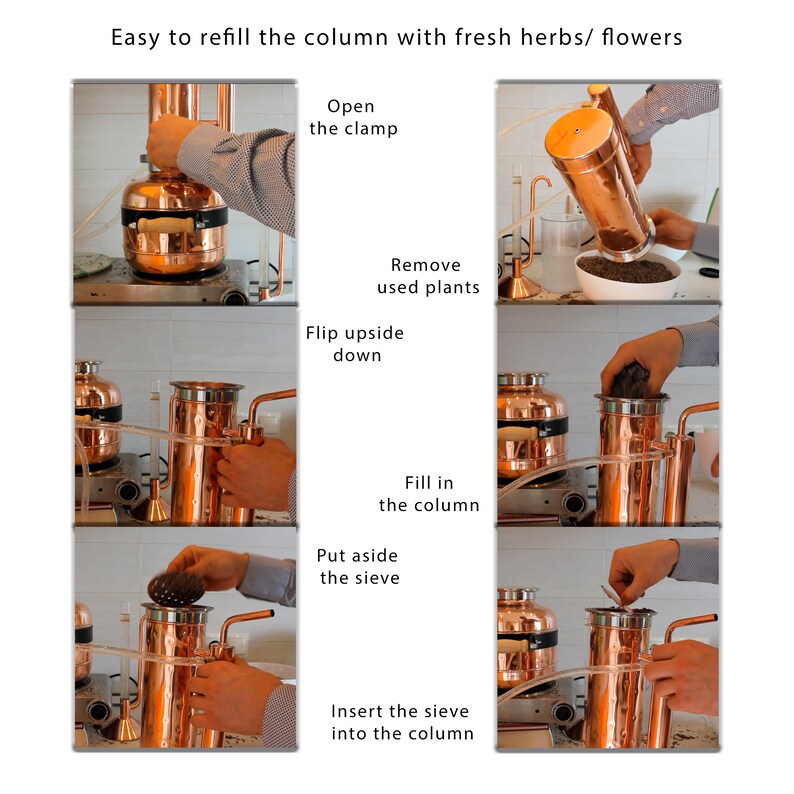 Easy to refill the column with fresh herbs/ flowers

Open the clamp

Remove used plants

Flip upside down

Fill in the column

Put aside the sieve

Insert the sieve into the column