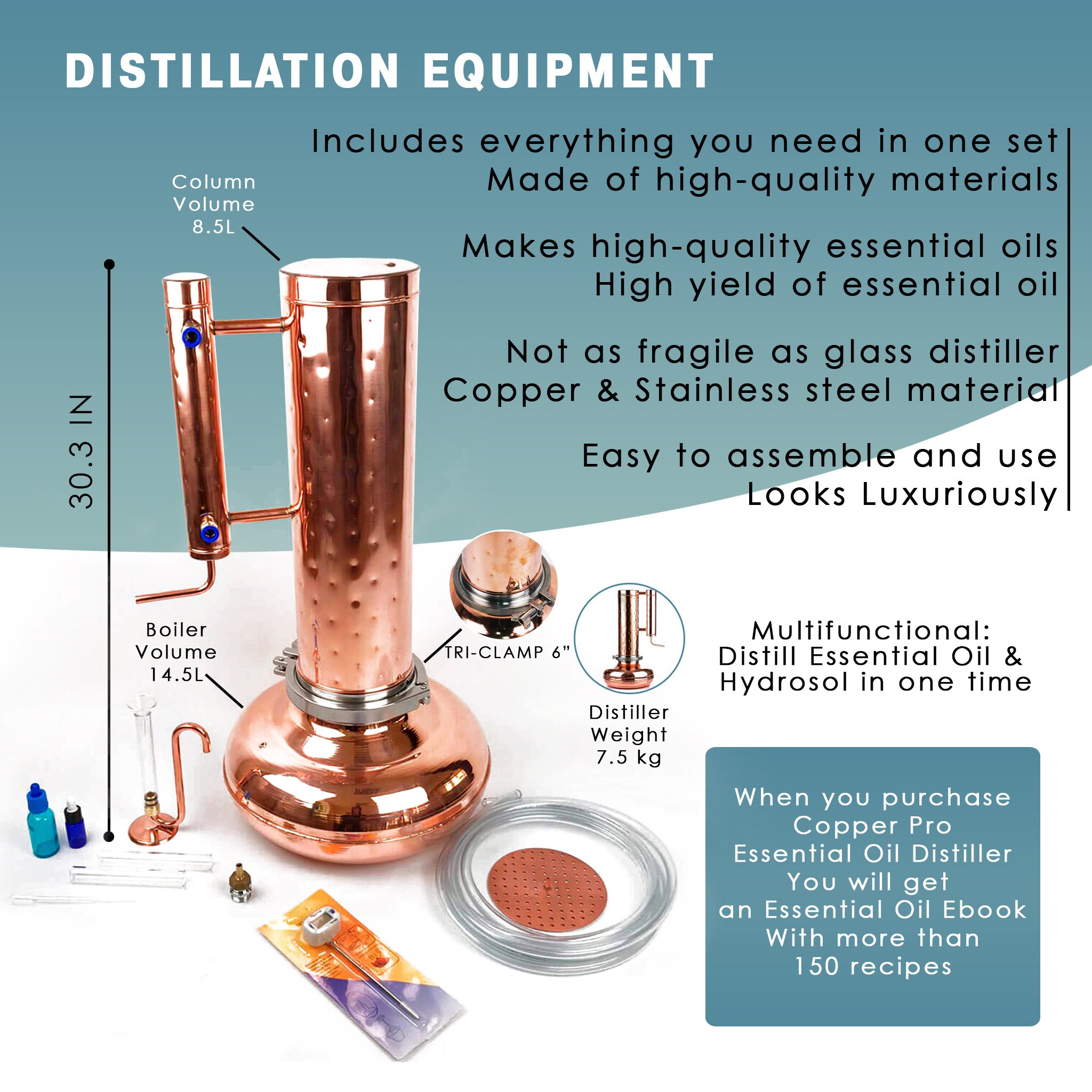 DISTILLATION EQUIPMENT

Includes everything you need in one set
Made of high-quality materials

Makes high-quality essential oils
High yield of essential oil

Not as fragile as glass distiller
Copper & Stainless steel material

Easy to assemble and use
Looks Luxuriously

Column Volume 8.5L

30.3 IN

Boiler Volume 14.5L

TRI-CLAMP 6"

Distiller Weight 7.5 kg

Multifunctional:
Distill Essential Oil &
Hydrosol in one time

When you purchase
Copper Pro
Essential Oil Distiller
You will get
an Essential Oil Ebook
With more than
150 recipes