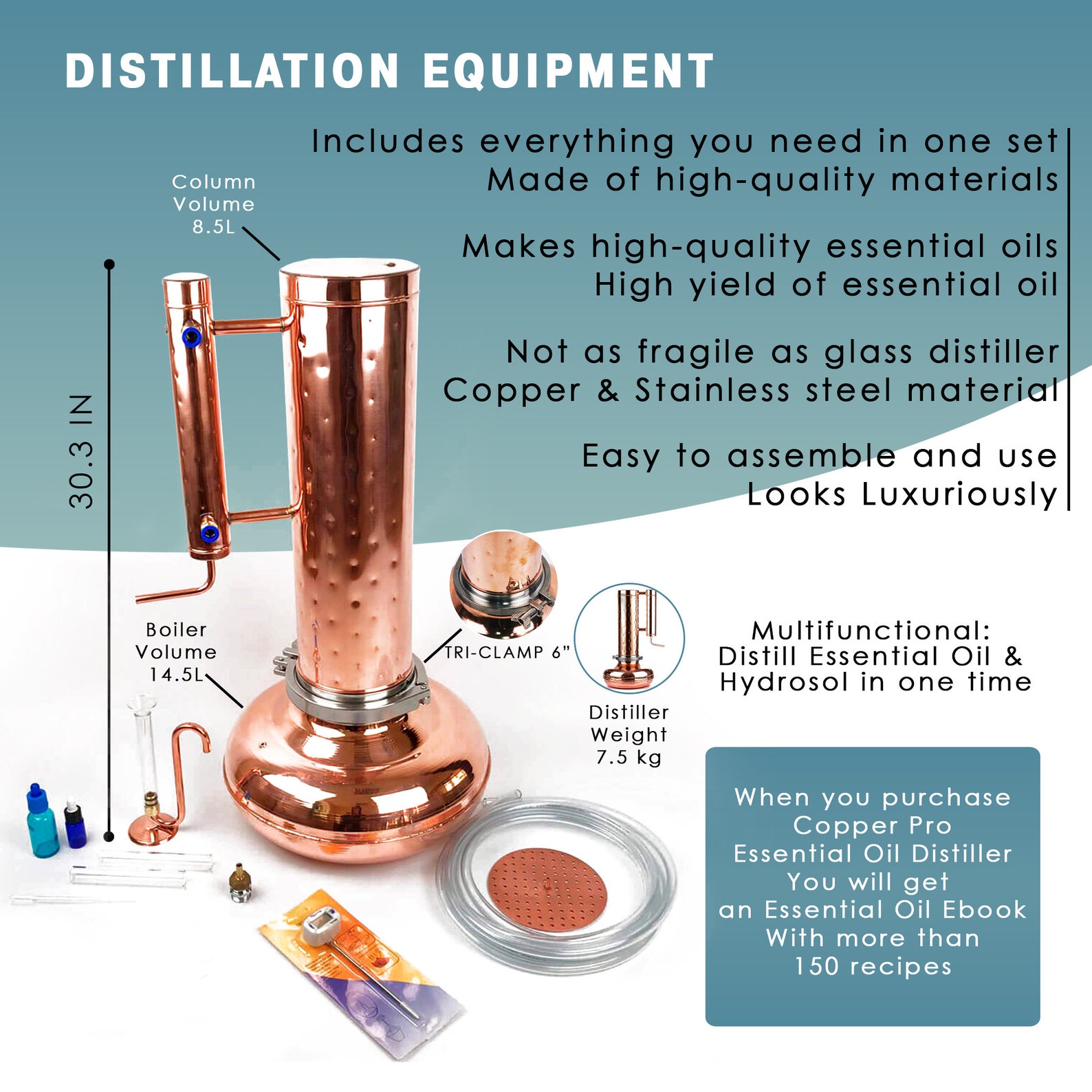 DISTILLATION EQUIPMENT

Includes everything you need in one set
Made of high-quality materials

Makes high-quality essential oils
High yield of essential oil

Not as fragile as glass distiller
Copper & Stainless steel material

Easy to assemble and use
Looks Luxuriously

Column Volume 8.5L

30.3 IN

Boiler Volume 14.5L

TRI-CLAMP 6"

Distiller Weight 7.5 kg

Multifunctional:
Distill Essential Oil & Hydrosol in one time

When you purchase
Copper Pro
Essential Oil Distiller
You will get
an Essential Oil Ebook
With more than
150 recipes