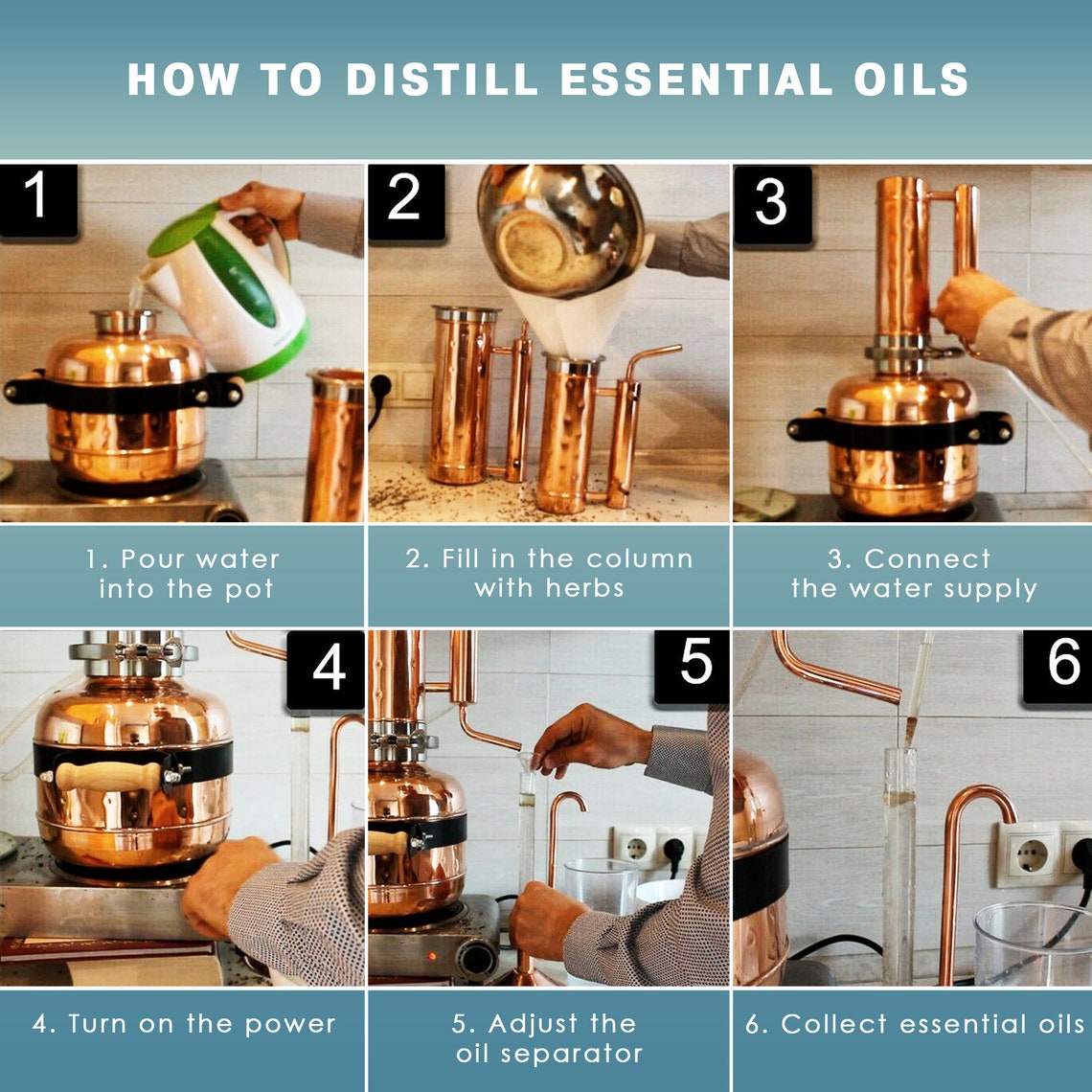 HOW TO DISTILL ESSENTIAL OILS

1

2

3

1. Pour water into the pot

2. Fill in the column with herbs

3. Connect the water supply

4

5

6

4. Turn on the power

5. Adjust the oil separator

6. Collect essential oils