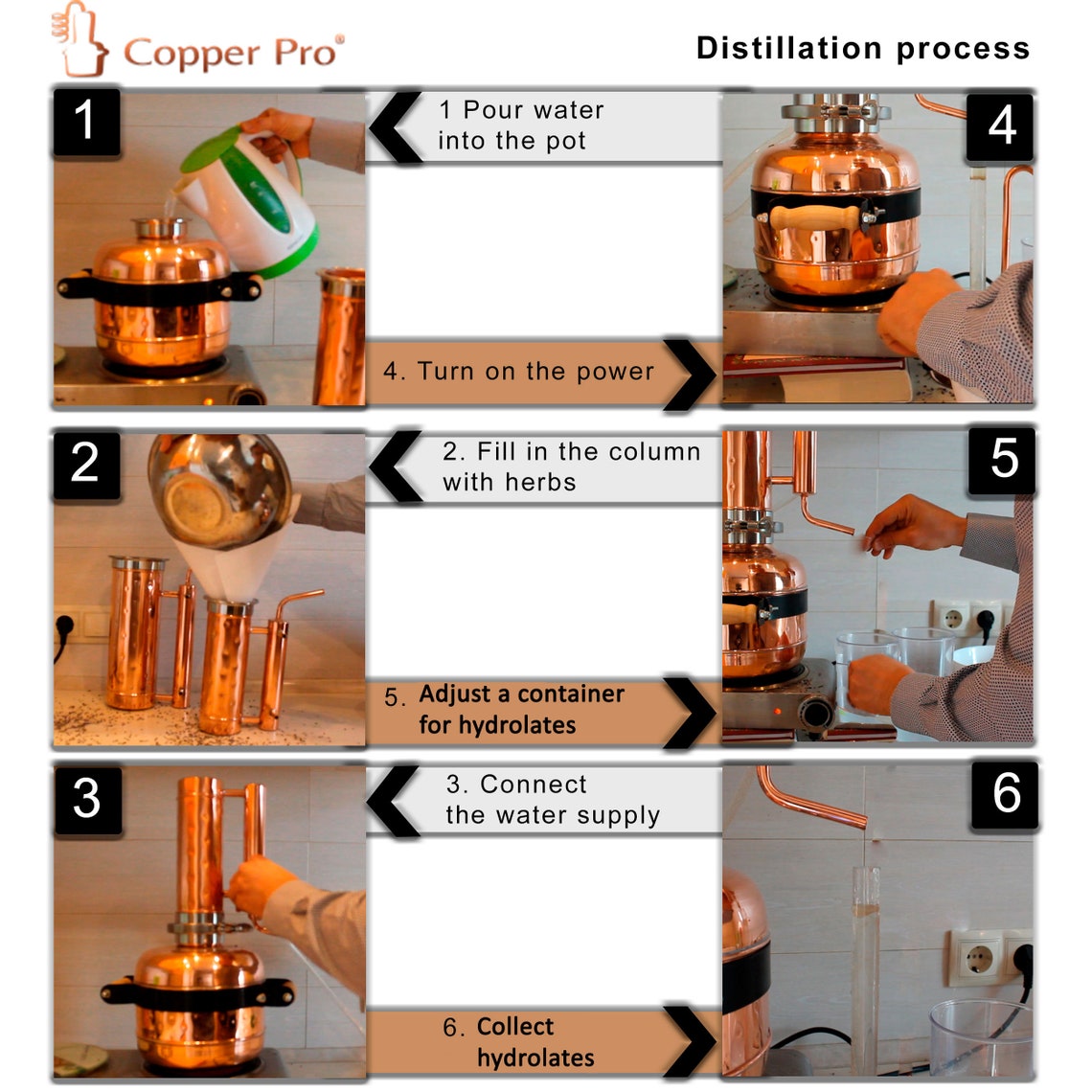 Copper Pro®

Distillation process

1

1 Pour water into the pot

4

4. Turn on the power

2

2. Fill in the column with herbs

5

5. Adjust a container for hydrolates

3

3. Connect the water supply

6

6. Collect hydrolates