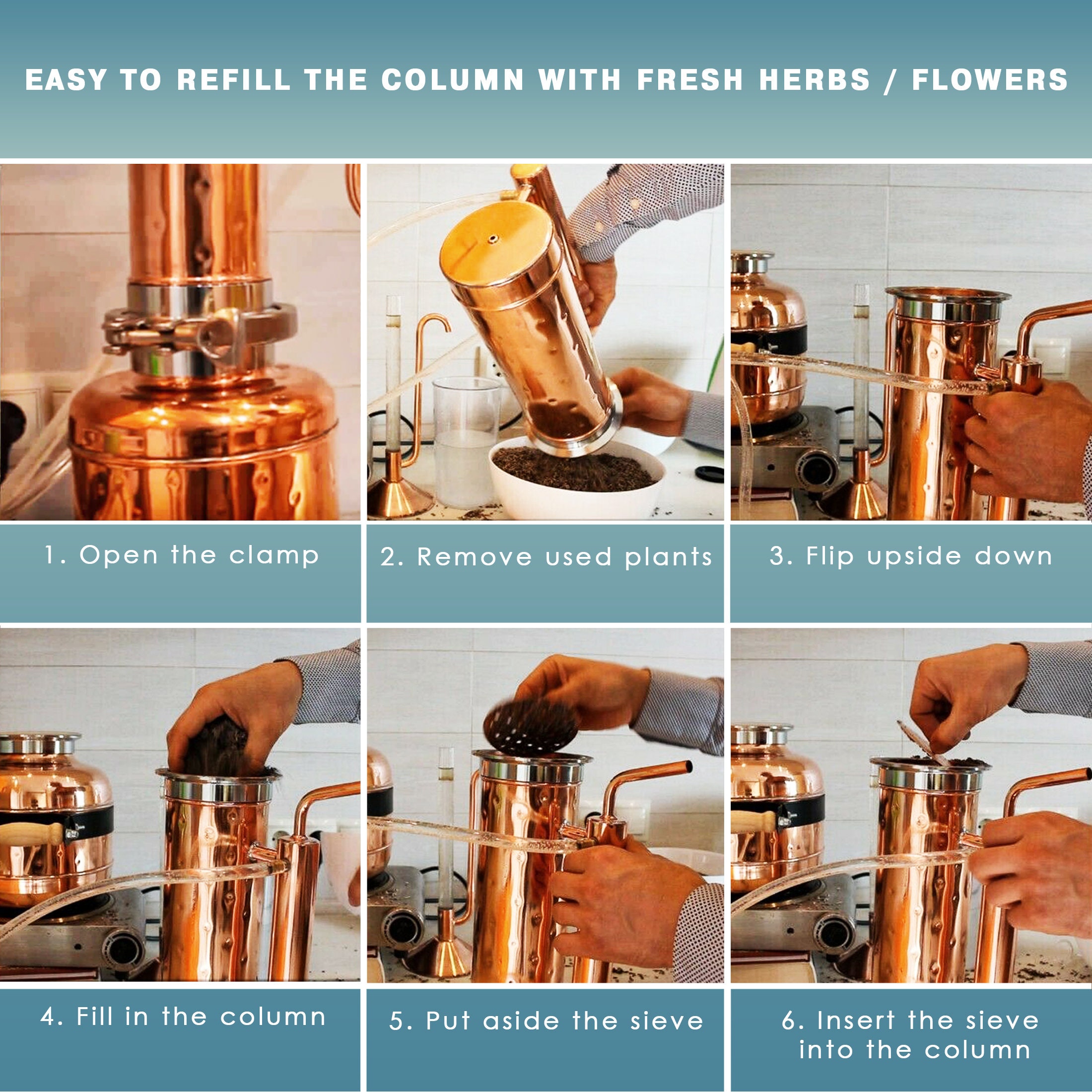 EASY TO REFILL THE COLUMN WITH FRESH HERBS / FLOWERS

1. Open the clamp

2. Remove used plants

3. Flip upside down

4. Fill in the column

5. Put aside the sieve

6. Insert the sieve into the column