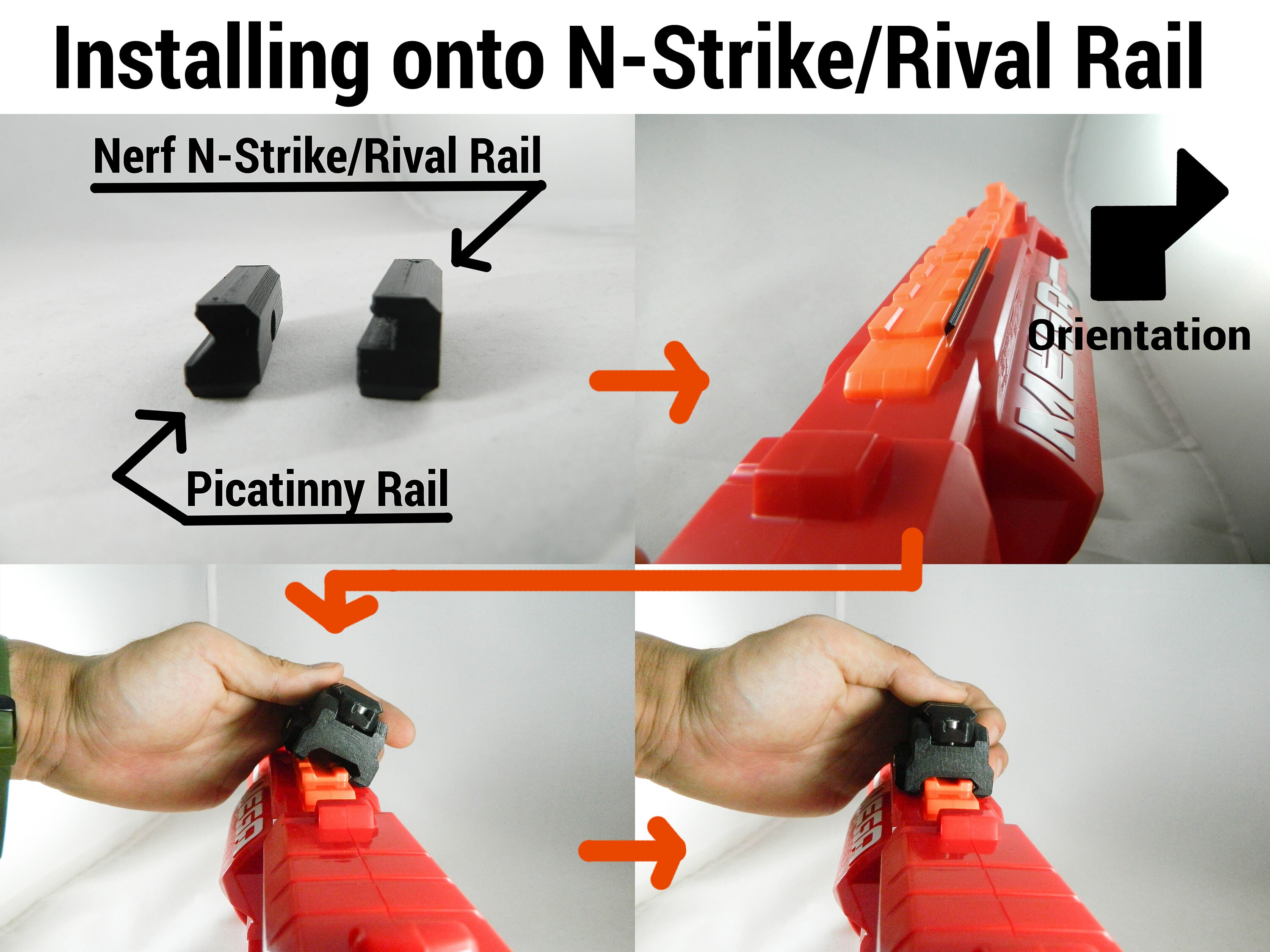 Installing onto N-Strike/Rival Rail

Nerf N-Strike/Rival Rail

Picatinny Rail

Orientation

MEGA

MEGA

MEGA