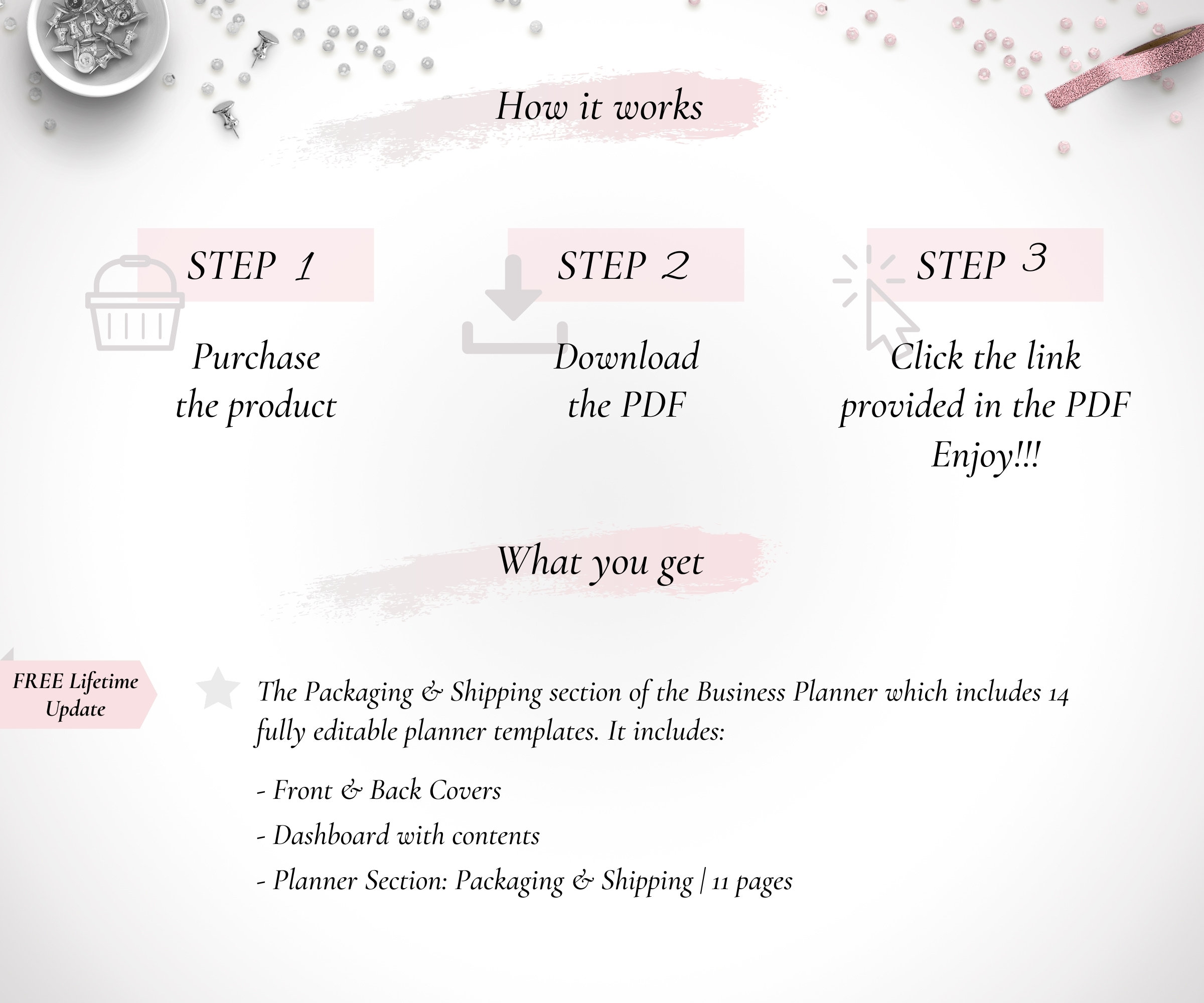 How it works

STEP 1

Purchase the product

STEP 2

Download the PDF

STEP 3

Click the link provided in the PDF
Enjoy!!!

What you get

FREE Lifetime Update

The Packaging & Shipping section of the Business Planner which includes 14 fully editable planner templates. It includes:

- Front & Back Covers
- Dashboard with contents
- Planner Section: Packaging & Shipping | 11 pages