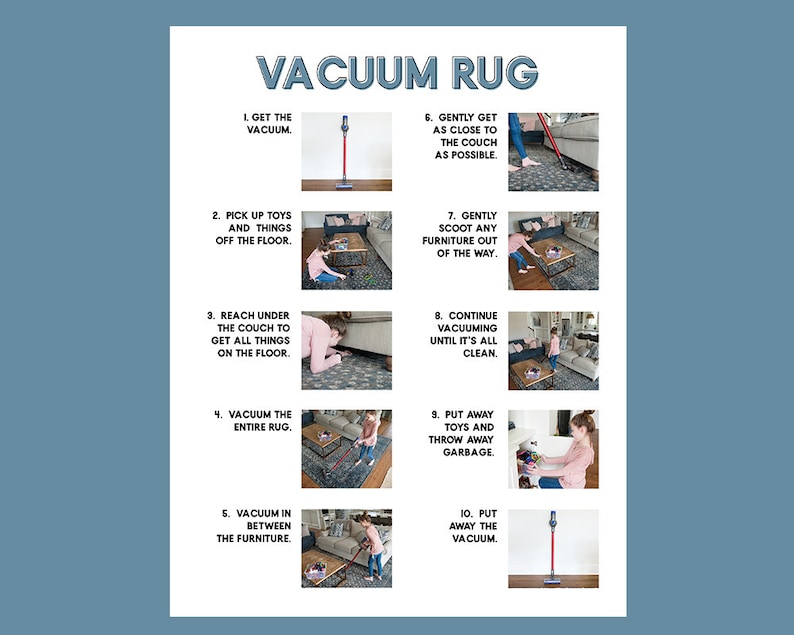 VACUUM RUG

1. GET THE VACUUM.

2. PICK UP TOYS AND THINGS OFF THE FLOOR.

3. REACH UNDER THE COUCH TO GET ALL THINGS ON THE FLOOR.

4. VACUUM THE ENTIRE RUG.

5. VACUUM IN BETWEEN THE FURNITURE.

6. GENTLY GET AS CLOSE TO THE COUCH AS POSSIBLE.

7. GENTLY SCOOT ANY FURNITURE OUT OF THE WAY.

8. CONTINUE VACUUMING UNTIL IT'S ALL CLEAN.

9. PUT AWAY TOYS AND THROW AWAY GARBAGE.

10. PUT AWAY THE VACUUM.