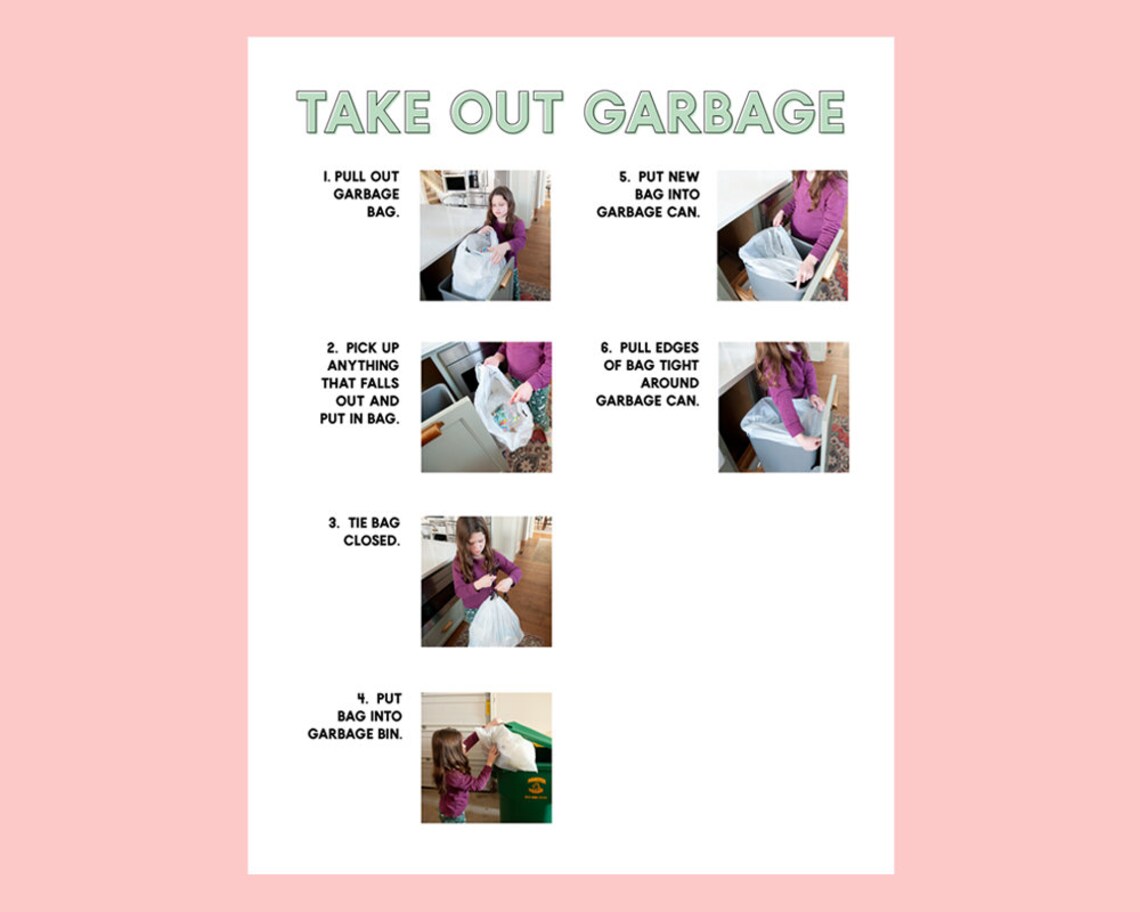 TAKE OUT GARBAGE

1. PULL OUT GARBAGE BAG.

2. PICK UP ANYTHING THAT FALLS OUT AND PUT IN BAG.

3. TIE BAG CLOSED.

4. PUT BAG INTO GARBAGE BIN.

5. PUT NEW BAG INTO GARBAGE CAN.

6. PULL EDGES OF BAG TIGHT AROUND GARBAGE CAN.