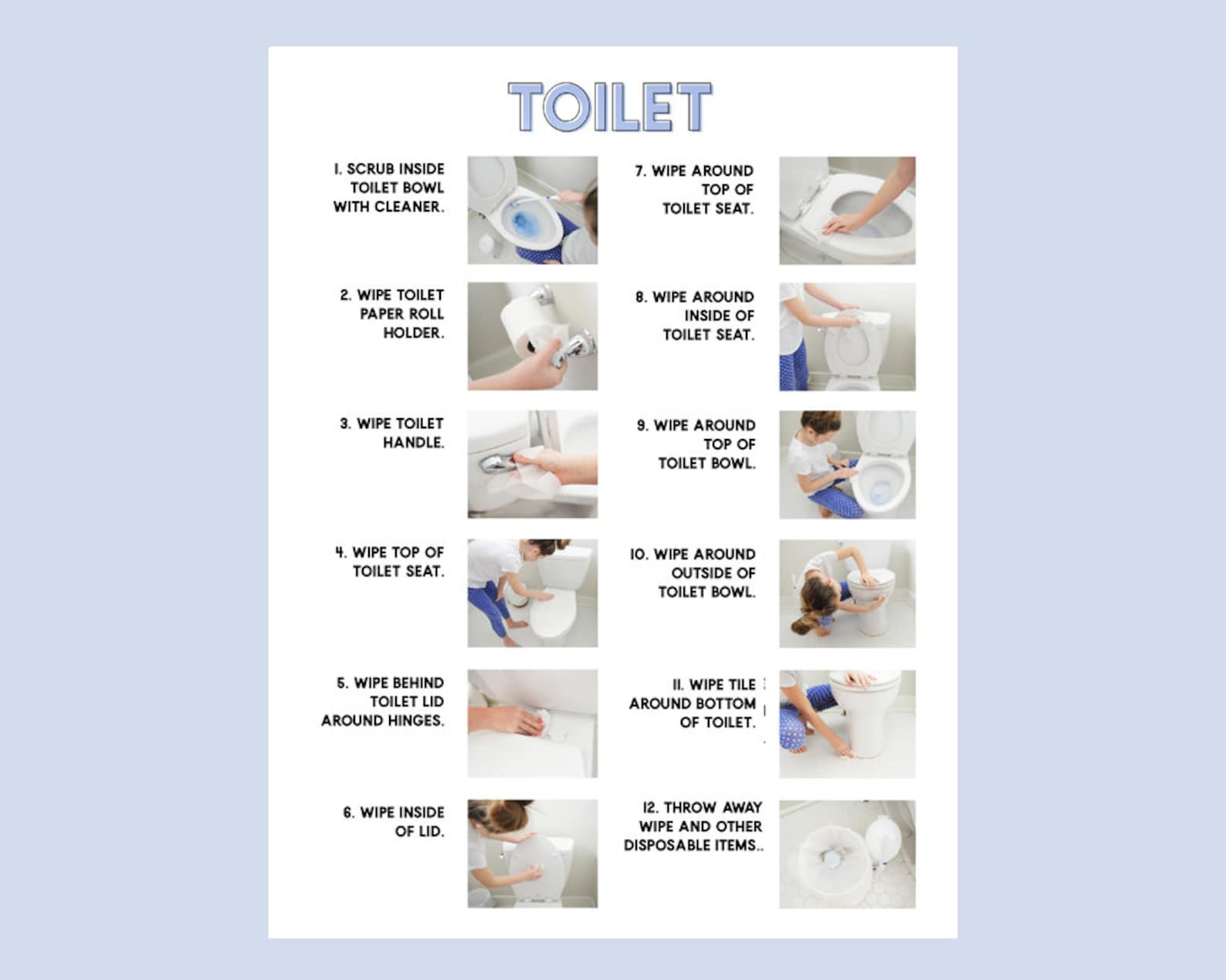 TOILET

1. SCRUB INSIDE TOILET BOWL WITH CLEANER.

2. WIPE TOILET PAPER ROLL HOLDER.

3. WIPE TOILET HANDLE.

4. WIPE TOP OF TOILET SEAT.

5. WIPE BEHIND TOILET LID AROUND HINGES.

6. WIPE INSIDE OF LID.

7. WIPE AROUND TOP OF TOILET SEAT.

8. WIPE AROUND INSIDE OF TOILET SEAT.

9. WIPE AROUND TOP OF TOILET BOWL.

10. WIPE AROUND OUTSIDE OF TOILET BOWL.

11. WIPE TILE AROUND BOTTOM OF TOILET.

12. THROW AWAY WIPE AND OTHER DISPOSABLE ITEMS..