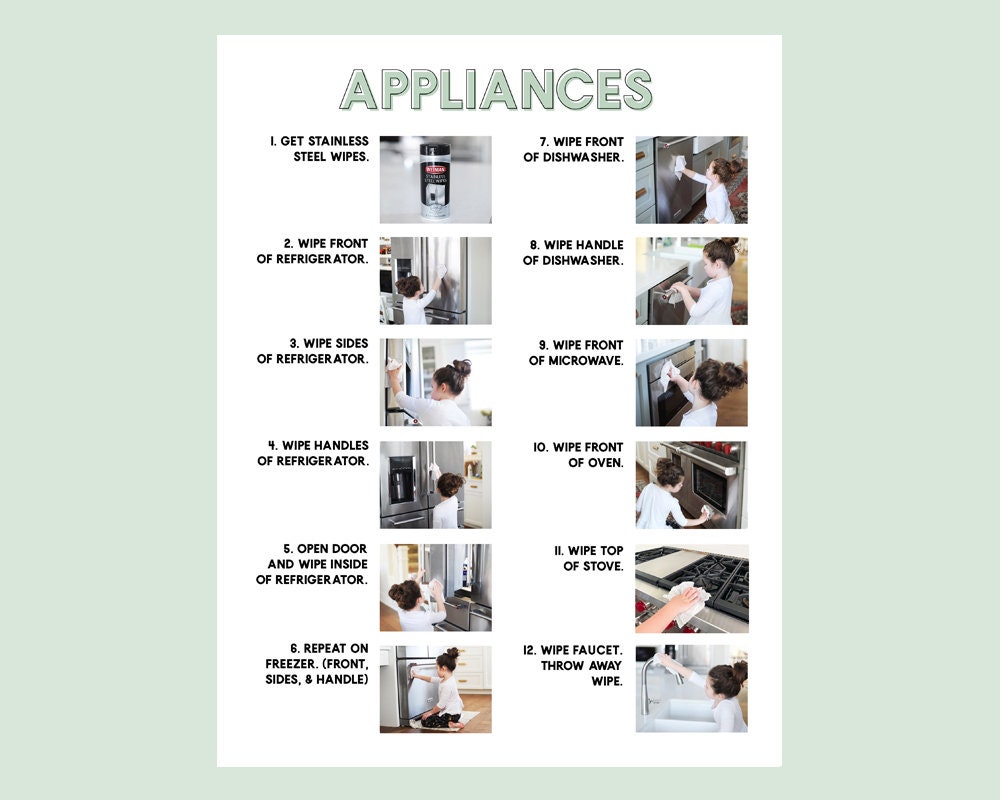 APPLIANCES

1. GET STAINLESS STEEL WIPES.

WEIMAN STAINLESS STEEL WIPES

2. WIPE FRONT OF REFRIGERATOR.

3. WIPE SIDES OF REFRIGERATOR.

4. WIPE HANDLES OF REFRIGERATOR.

5. OPEN DOOR AND WIPE INSIDE OF REFRIGERATOR.

6. REPEAT ON FREEZER. (FRONT, SIDES, & HANDLE)

7. WIPE FRONT OF DISHWASHER.

8. WIPE HANDLE OF DISHWASHER.

9. WIPE FRONT OF MICROWAVE.

10. WIPE FRONT OF OVEN.

11. WIPE TOP OF STOVE.

12. WIPE FAUCET. THROW AWAY WIPE.