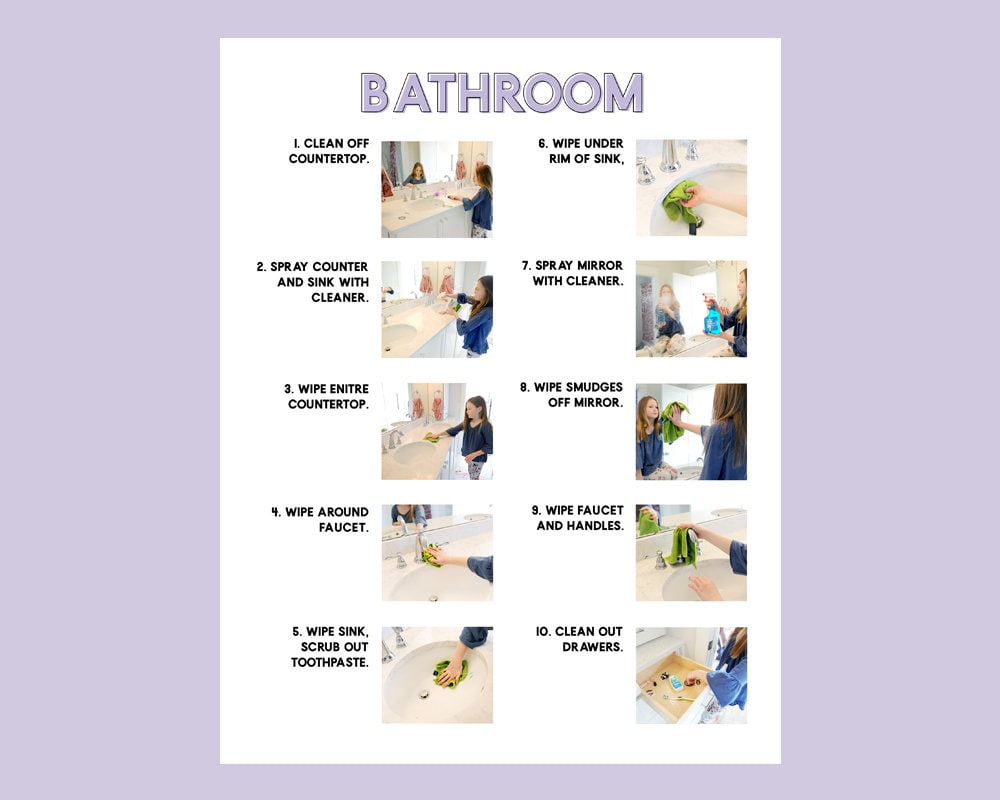 BATHROOM

1. CLEAN OFF COUNTERTOP.

2. SPRAY COUNTER AND SINK WITH CLEANER.

3. WIPE ENITRE COUNTERTOP.

4. WIPE AROUND FAUCET.

5. WIPE SINK, SCRUB OUT TOOTHPASTE.

6. WIPE UNDER RIM OF SINK,

7. SPRAY MIRROR WITH CLEANER.

8. WIPE SMUDGES OFF MIRROR.

9. WIPE FAUCET AND HANDLES.

10. CLEAN OUT DRAWERS.