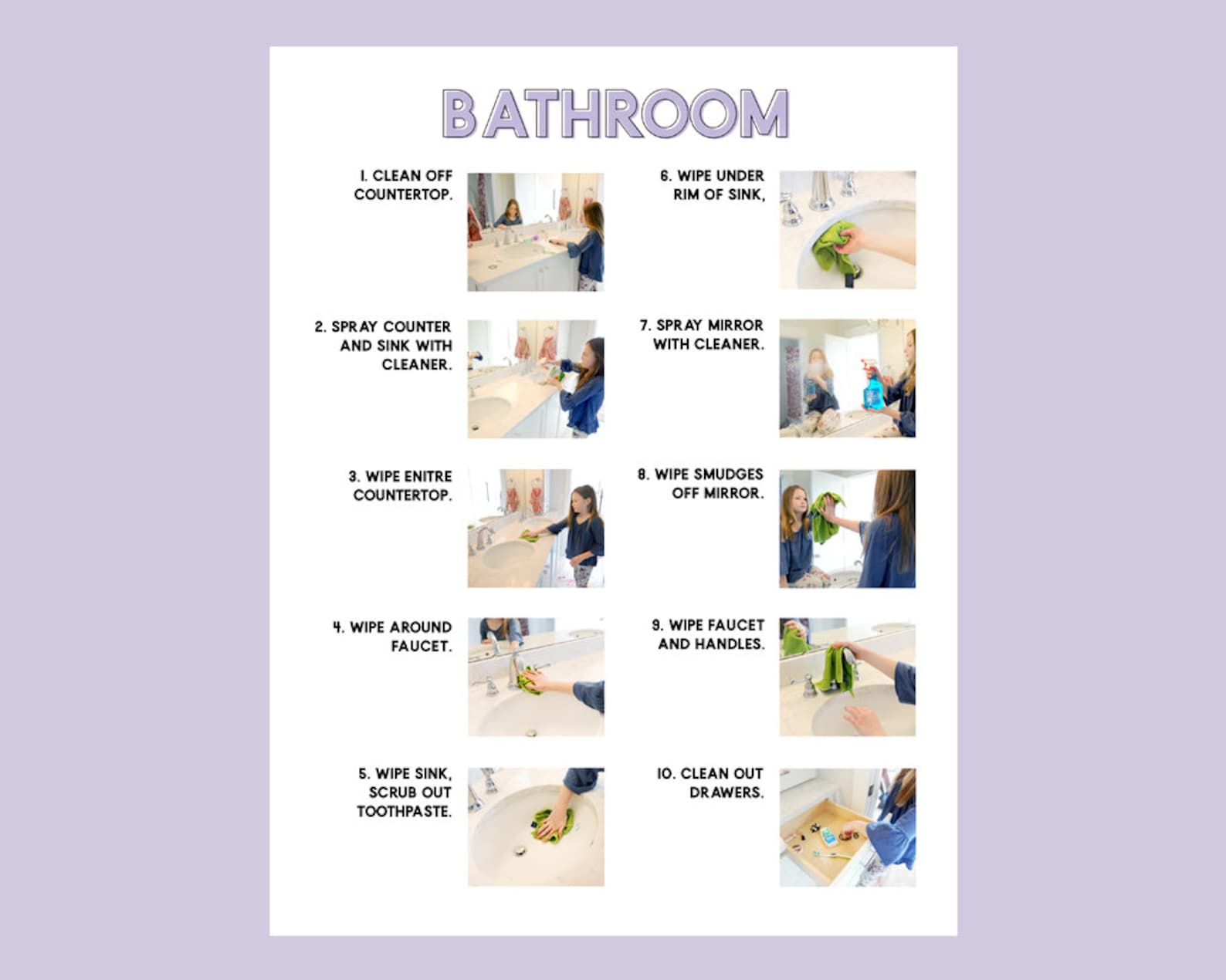 BATHROOM

1. CLEAN OFF COUNTERTOP.

2. SPRAY COUNTER AND SINK WITH CLEANER.

3. WIPE ENITRE COUNTERTOP.

4. WIPE AROUND FAUCET.

5. WIPE SINK, SCRUB OUT TOOTHPASTE.

6. WIPE UNDER RIM OF SINK,

7. SPRAY MIRROR WITH CLEANER.

8. WIPE SMUDGES OFF MIRROR.

9. WIPE FAUCET AND HANDLES.

10. CLEAN OUT DRAWERS.