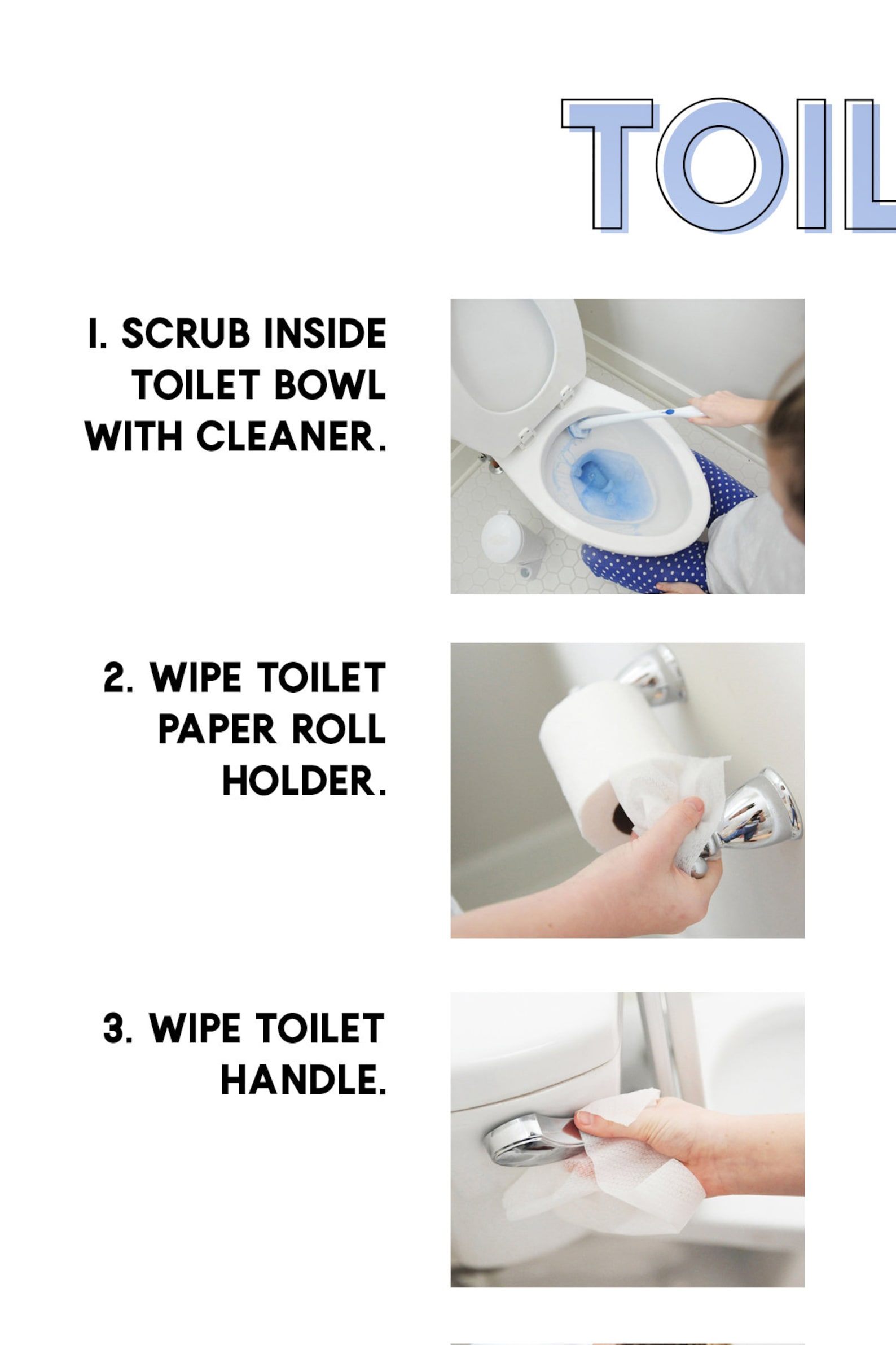 TOIL

1. SCRUB INSIDE TOILET BOWL WITH CLEANER.

2. WIPE TOILET PAPER ROLL HOLDER.

3. WIPE TOILET HANDLE.