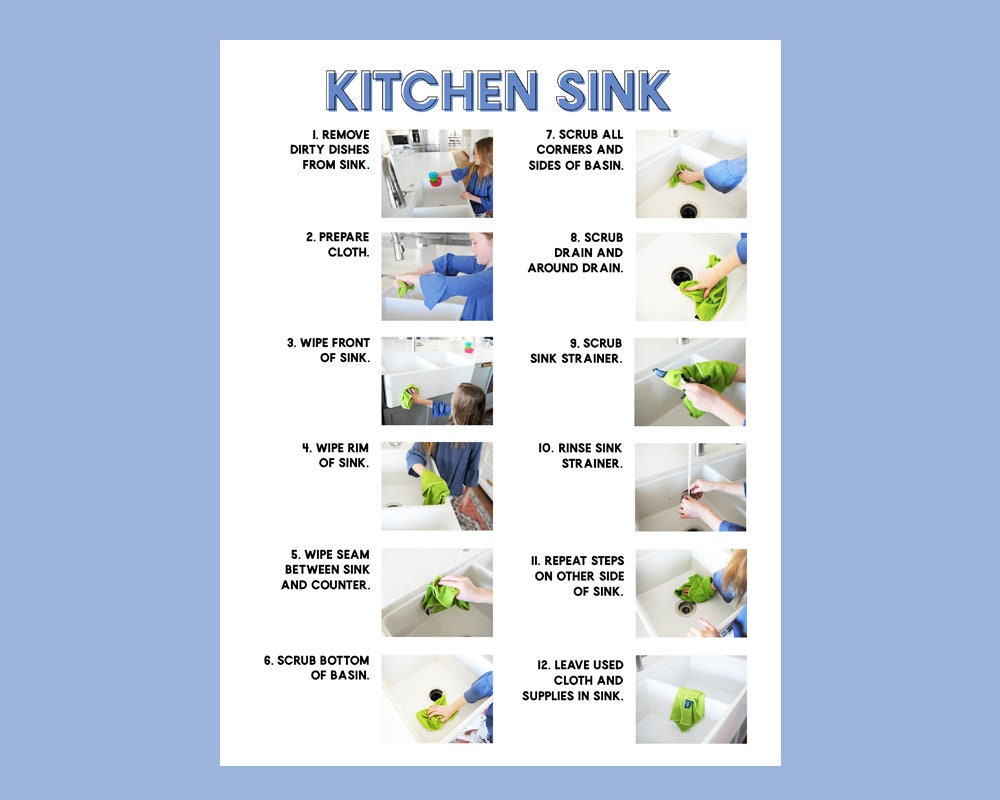 KITCHEN SINK

1. REMOVE DIRTY DISHES FROM SINK.

2. PREPARE CLOTH.

3. WIPE FRONT OF SINK.

4. WIPE RIM OF SINK.

5. WIPE SEAM BETWEEN SINK AND COUNTER.

6. SCRUB BOTTOM OF BASIN.

7. SCRUB ALL CORNERS AND SIDES OF BASIN.

8. SCRUB DRAIN AND AROUND DRAIN.

9. SCRUB SINK STRAINER.

10. RINSE SINK STRAINER.

11. REPEAT STEPS ON OTHER SIDE OF SINK.

12. LEAVE USED CLOTH AND SUPPLIES IN SINK.