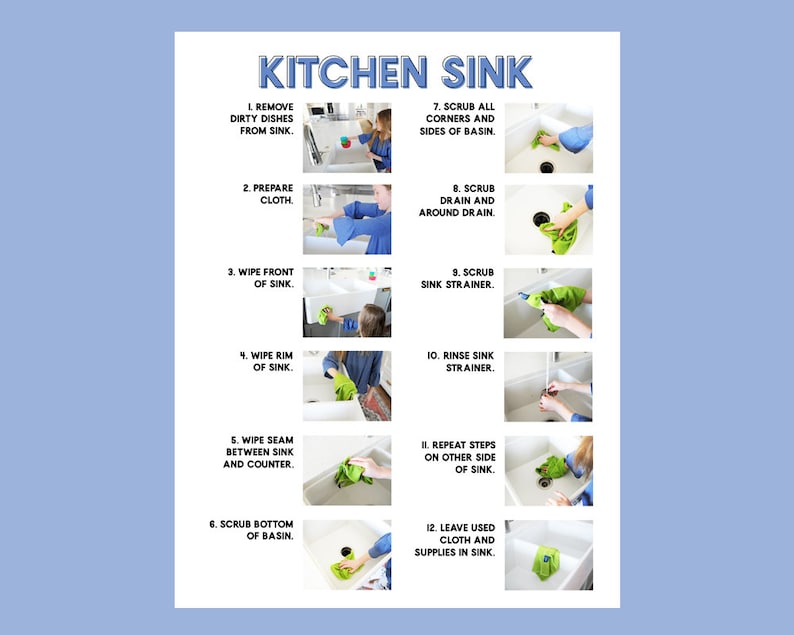 KITCHEN SINK

1. REMOVE DIRTY DISHES FROM SINK.

2. PREPARE CLOTH.

3. WIPE FRONT OF SINK.

4. WIPE RIM OF SINK.

5. WIPE SEAM BETWEEN SINK AND COUNTER.

6. SCRUB BOTTOM OF BASIN.

7. SCRUB ALL CORNERS AND SIDES OF BASIN.

8. SCRUB DRAIN AND AROUND DRAIN.

9. SCRUB SINK STRAINER.

10. RINSE SINK STRAINER.

11. REPEAT STEPS ON OTHER SIDE OF SINK.

12. LEAVE USED CLOTH AND SUPPLIES IN SINK.