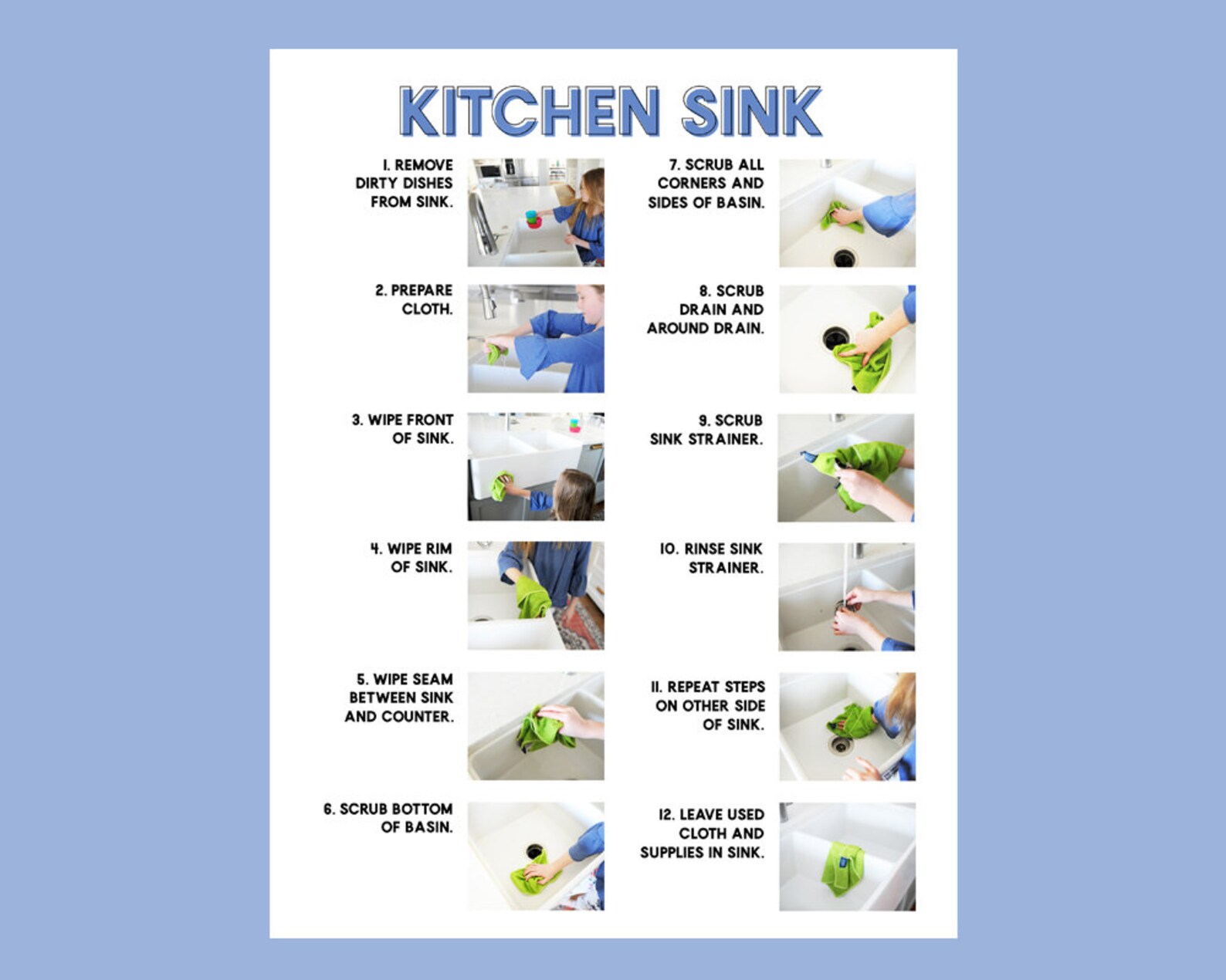 KITCHEN SINK

1. REMOVE DIRTY DISHES FROM SINK.

2. PREPARE CLOTH.

3. WIPE FRONT OF SINK.

4. WIPE RIM OF SINK.

5. WIPE SEAM BETWEEN SINK AND COUNTER.

6. SCRUB BOTTOM OF BASIN.

7. SCRUB ALL CORNERS AND SIDES OF BASIN.

8. SCRUB DRAIN AND AROUND DRAIN.

9. SCRUB SINK STRAINER.

10. RINSE SINK STRAINER.

11. REPEAT STEPS ON OTHER SIDE OF SINK.

12. LEAVE USED CLOTH AND SUPPLIES IN SINK.