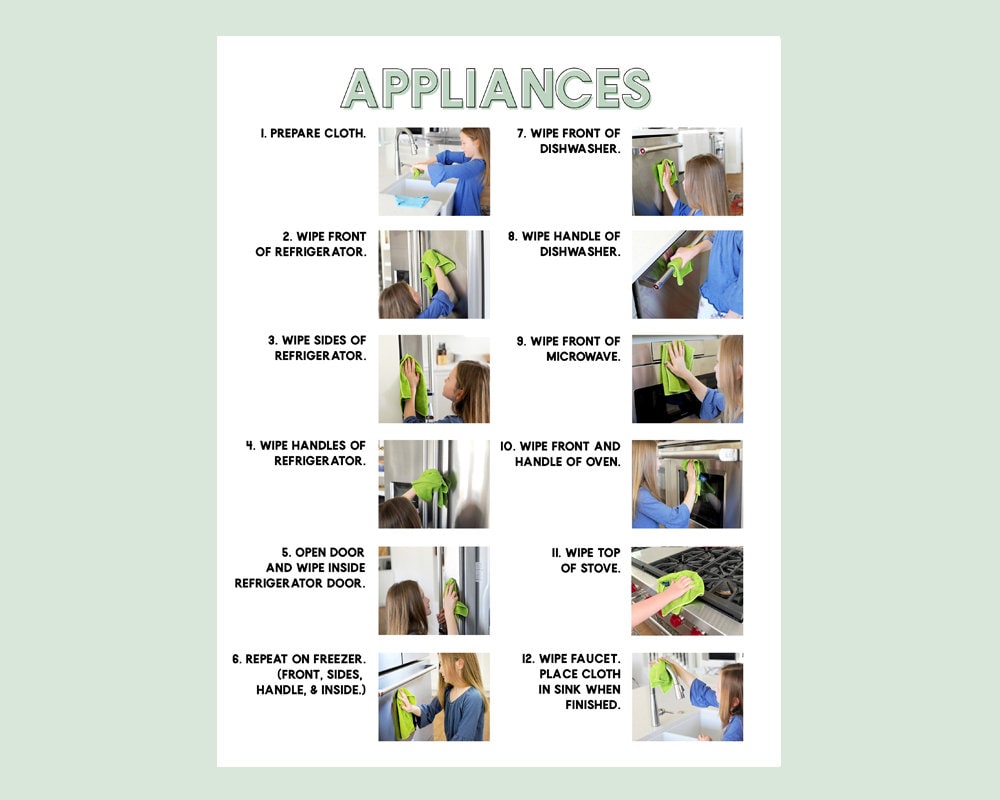 APPLIANCES

1. PREPARE CLOTH.

2. WIPE FRONT OF REFRIGERATOR.

3. WIPE SIDES OF REFRIGERATOR.

4. WIPE HANDLES OF REFRIGERATOR.

5. OPEN DOOR AND WIPE INSIDE REFRIGERATOR DOOR.

6. REPEAT ON FREEZER. (FRONT, SIDES, HANDLE, & INSIDE.)

7. WIPE FRONT OF DISHWASHER.

8. WIPE HANDLE OF DISHWASHER.

9. WIPE FRONT OF MICROWAVE.

10. WIPE FRONT AND HANDLE OF OVEN.

11. WIPE TOP OF STOVE.

12. WIPE FAUCET. PLACE CLOTH IN SINK WHEN FINISHED.