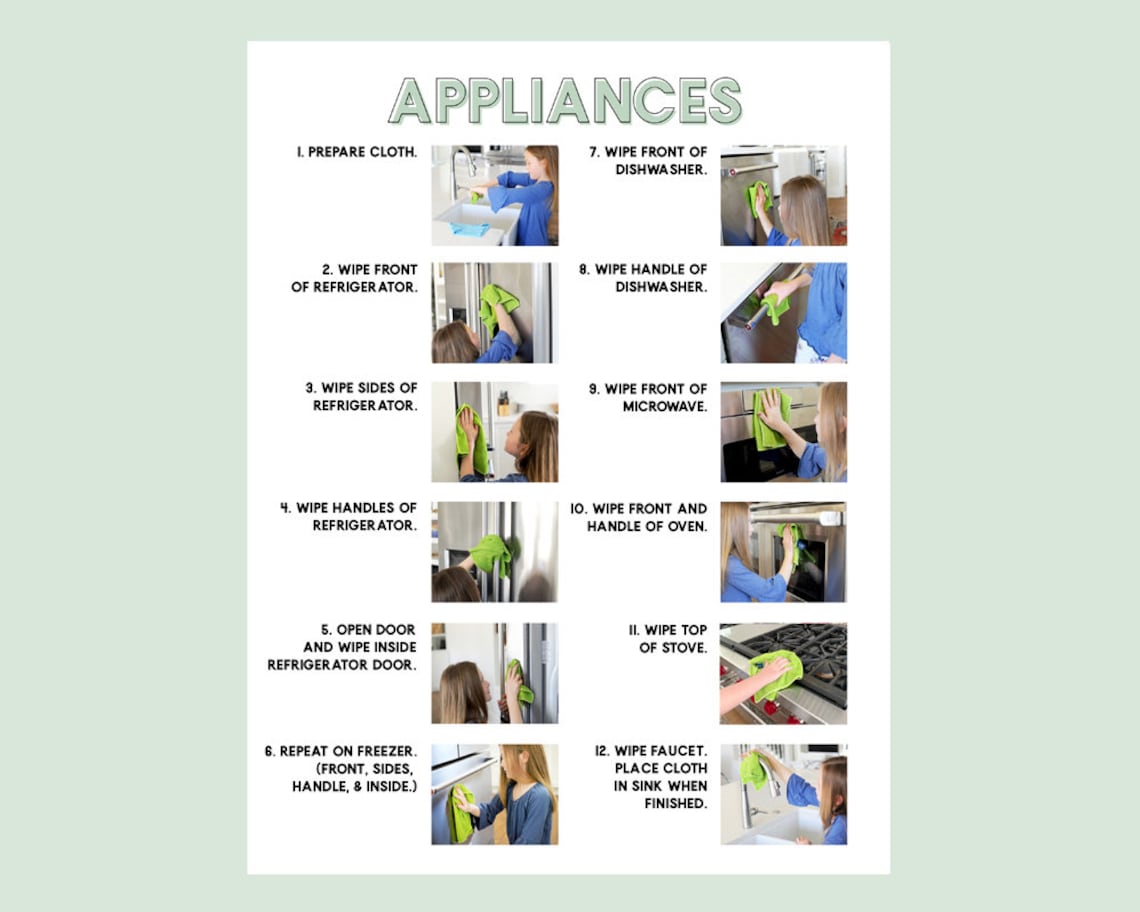 APPLIANCES

1. PREPARE CLOTH.

2. WIPE FRONT OF REFRIGERATOR.

3. WIPE SIDES OF REFRIGERATOR.

4. WIPE HANDLES OF REFRIGERATOR.

5. OPEN DOOR AND WIPE INSIDE REFRIGERATOR DOOR.

6. REPEAT ON FREEZER. (FRONT, SIDES, HANDLE, & INSIDE.)

7. WIPE FRONT OF DISHWASHER.

8. WIPE HANDLE OF DISHWASHER.

9. WIPE FRONT OF MICROWAVE.

10. WIPE FRONT AND HANDLE OF OVEN.

11. WIPE TOP OF STOVE.

12. WIPE FAUCET. PLACE CLOTH IN SINK WHEN FINISHED.