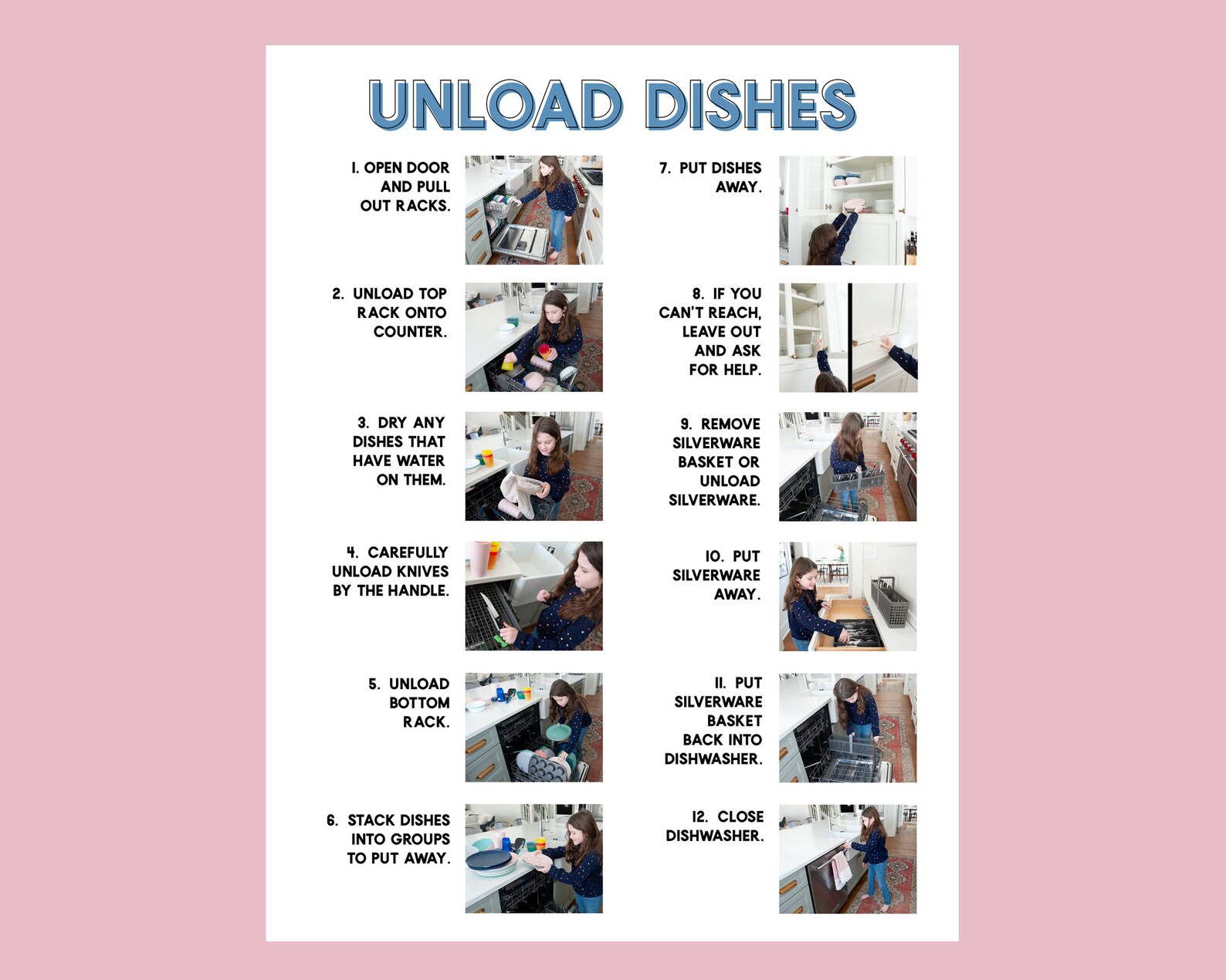 UNLOAD DISHES

1. OPEN DOOR AND PULL OUT RACKS.

2. UNLOAD TOP RACK ONTO COUNTER.

3. DRY ANY DISHES THAT HAVE WATER ON THEM.

4. CAREFULLY UNLOAD KNIVES BY THE HANDLE.

5. UNLOAD BOTTOM RACK.

6. STACK DISHES INTO GROUPS TO PUT AWAY.

7. PUT DISHES AWAY.

8. IF YOU CAN'T REACH, LEAVE OUT AND ASK FOR HELP.

9. REMOVE SILVERWARE BASKET OR UNLOAD SILVERWARE.

10. PUT SILVERWARE AWAY.

11. PUT SILVERWARE BASKET BACK INTO DISHWASHER.

12. CLOSE DISHWASHER.