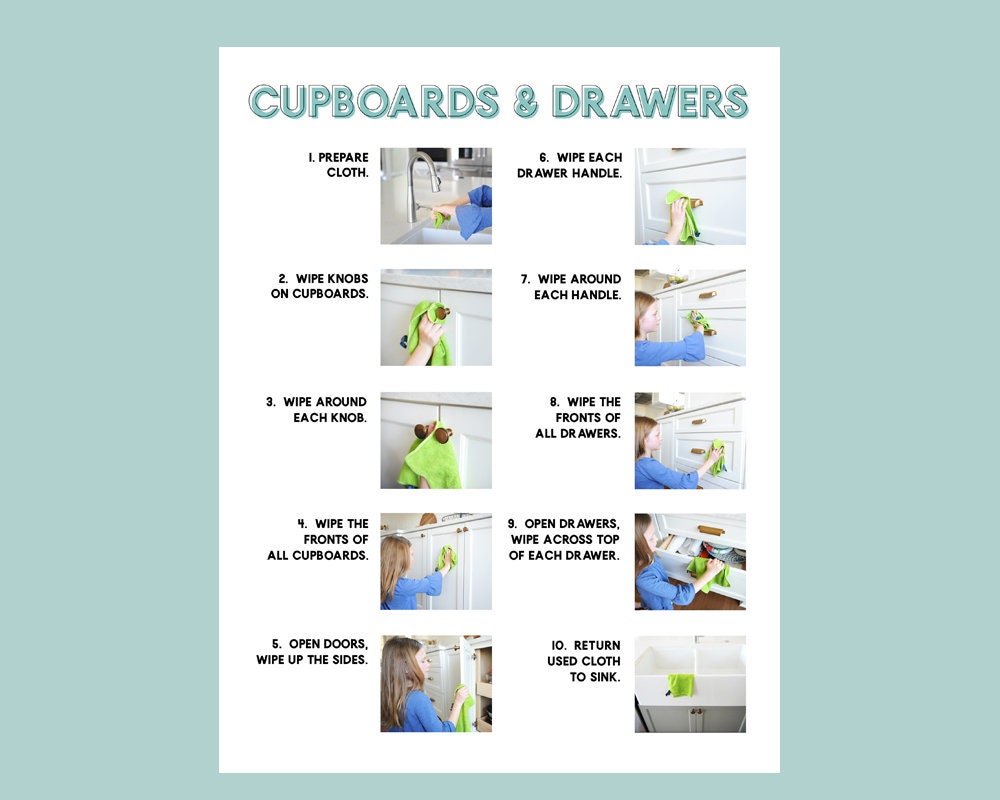 CUPBOARDS & DRAWERS

1. PREPARE CLOTH.

2. WIPE KNOBS ON CUPBOARDS.

3. WIPE AROUND EACH KNOB.

4. WIPE THE FRONTS OF ALL CUPBOARDS.

5. OPEN DOORS, WIPE UP THE SIDES.

6. WIPE EACH DRAWER HANDLE.

7. WIPE AROUND EACH HANDLE.

8. WIPE THE FRONTS OF ALL DRAWERS.

9. OPEN DRAWERS, WIPE ACROSS TOP OF EACH DRAWER.

10. RETURN USED CLOTH TO SINK.