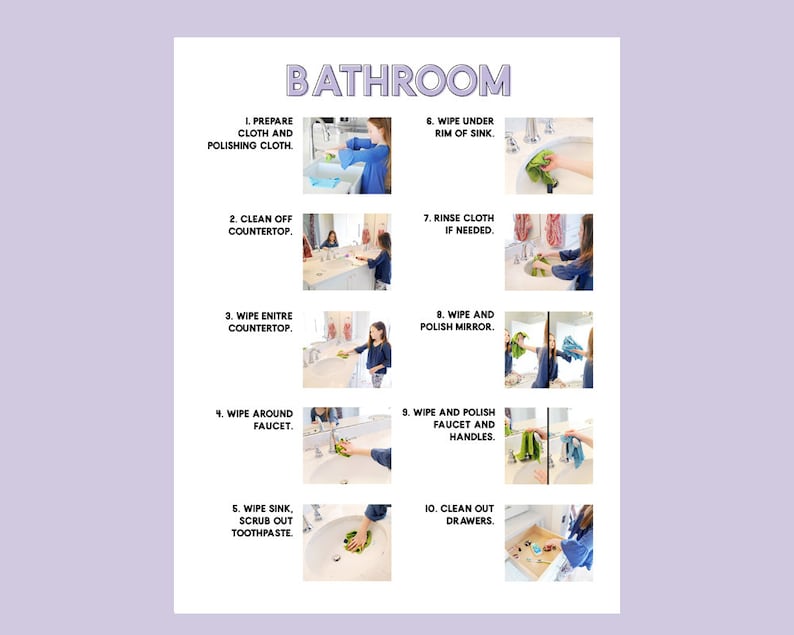 BATHROOM

1. PREPARE CLOTH AND POLISHING CLOTH.

2. CLEAN OFF COUNTERTOP.

3. WIPE ENITRE COUNTERTOP.

4. WIPE AROUND FAUCET.

5. WIPE SINK, SCRUB OUT TOOTHPASTE.

6. WIPE UNDER RIM OF SINK.

7. RINSE CLOTH IF NEEDED.

8. WIPE AND POLISH MIRROR.

9. WIPE AND POLISH FAUCET AND HANDLES.

10. CLEAN OUT DRAWERS.