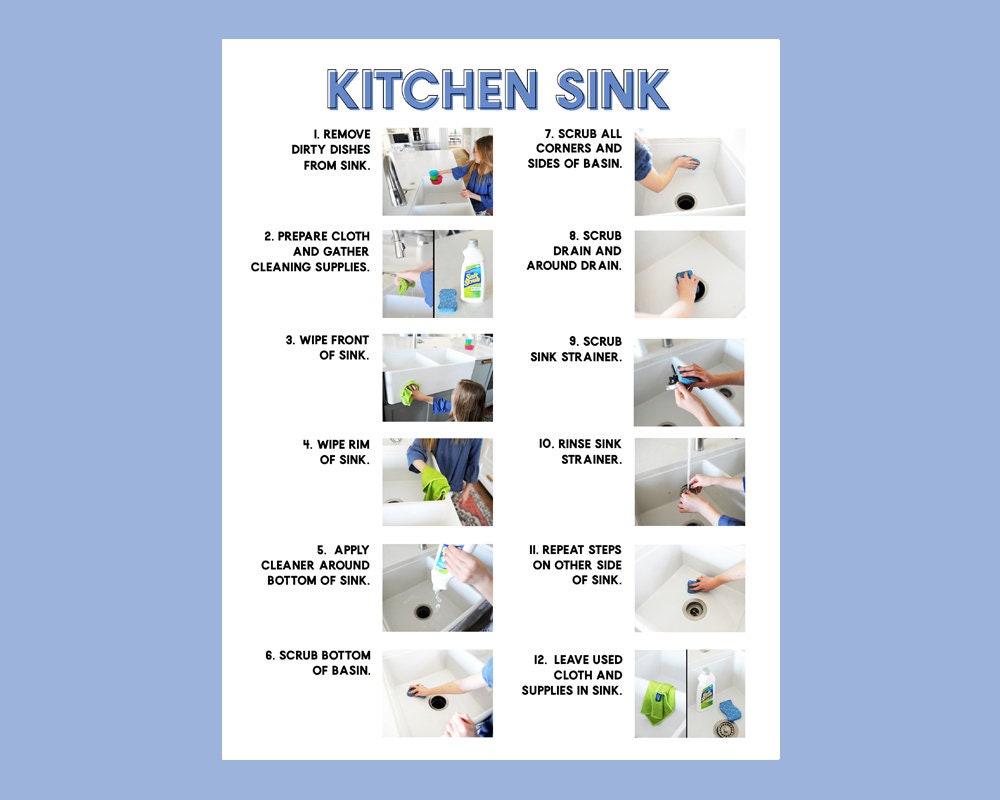 KITCHEN SINK

1. REMOVE DIRTY DISHES FROM SINK.

2. PREPARE CLOTH AND GATHER CLEANING SUPPLIES.

3. WIPE FRONT OF SINK.

4. WIPE RIM OF SINK.

5. APPLY CLEANER AROUND BOTTOM OF SINK.

6. SCRUB BOTTOM OF BASIN.

7. SCRUB ALL CORNERS AND SIDES OF BASIN.

8. SCRUB DRAIN AND AROUND DRAIN.

9. SCRUB SINK STRAINER.

10. RINSE SINK STRAINER.

11. REPEAT STEPS ON OTHER SIDE OF SINK.

12. LEAVE USED CLOTH AND SUPPLIES IN SINK.