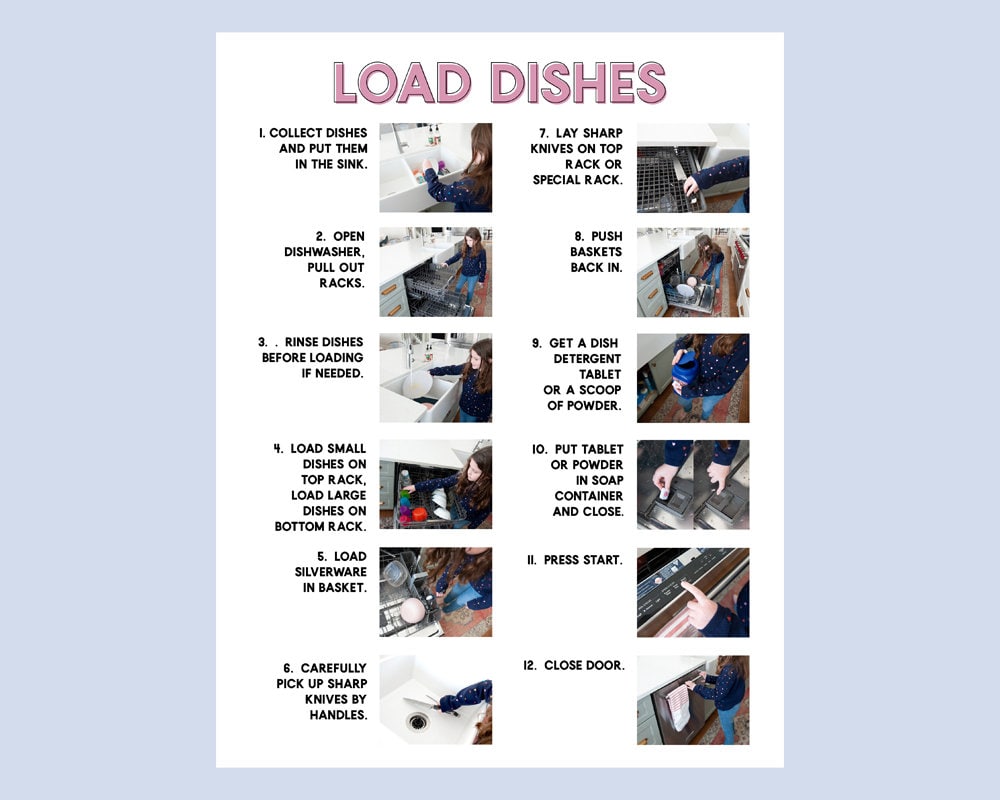 LOAD DISHES

1. COLLECT DISHES AND PUT THEM IN THE SINK.

2. OPEN DISHWASHER, PULL OUT RACKS.

3. . RINSE DISHES BEFORE LOADING IF NEEDED.

4. LOAD SMALL DISHES ON TOP RACK, LOAD LARGE DISHES ON BOTTOM RACK.

5. LOAD SILVERWARE IN BASKET.

6. CAREFULLY PICK UP SHARP KNIVES BY HANDLES.

7. LAY SHARP KNIVES ON TOP RACK OR SPECIAL RACK.

8. PUSH BASKETS BACK IN.

9. GET A DISH DETERGENT TABLET OR A SCOOP OF POWDER.

10. PUT TABLET OR POWDER IN SOAP CONTAINER AND CLOSE.

11. PRESS START.

12. CLOSE DOOR.