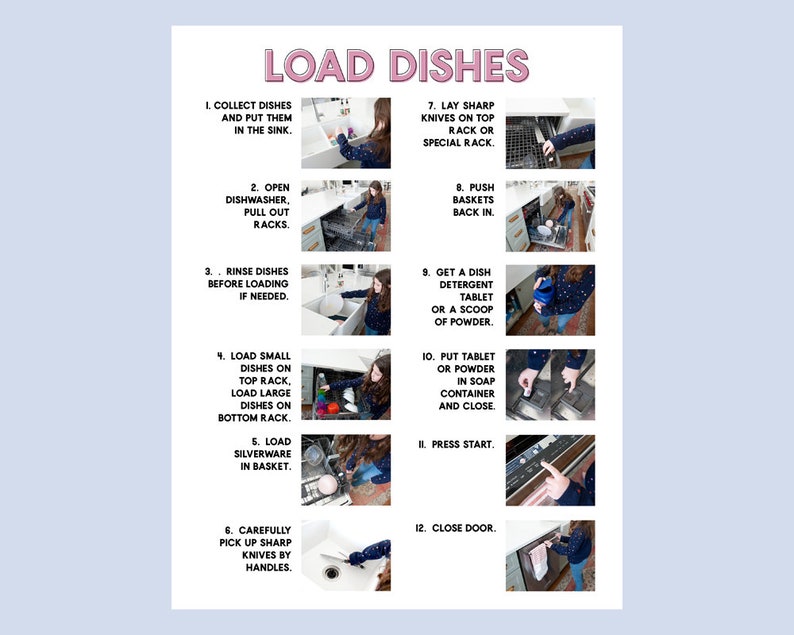 LOAD DISHES

1. COLLECT DISHES AND PUT THEM IN THE SINK.

2. OPEN DISHWASHER, PULL OUT RACKS.

3. . RINSE DISHES BEFORE LOADING IF NEEDED.

4. LOAD SMALL DISHES ON TOP RACK, LOAD LARGE DISHES ON BOTTOM RACK.

5. LOAD SILVERWARE IN BASKET.

6. CAREFULLY PICK UP SHARP KNIVES BY HANDLES.

7. LAY SHARP KNIVES ON TOP RACK OR SPECIAL RACK.

8. PUSH BASKETS BACK IN.

9. GET A DISH DETERGENT TABLET OR A SCOOP OF POWDER.

10. PUT TABLET OR POWDER IN SOAP CONTAINER AND CLOSE.

11. PRESS START.

12. CLOSE DOOR.