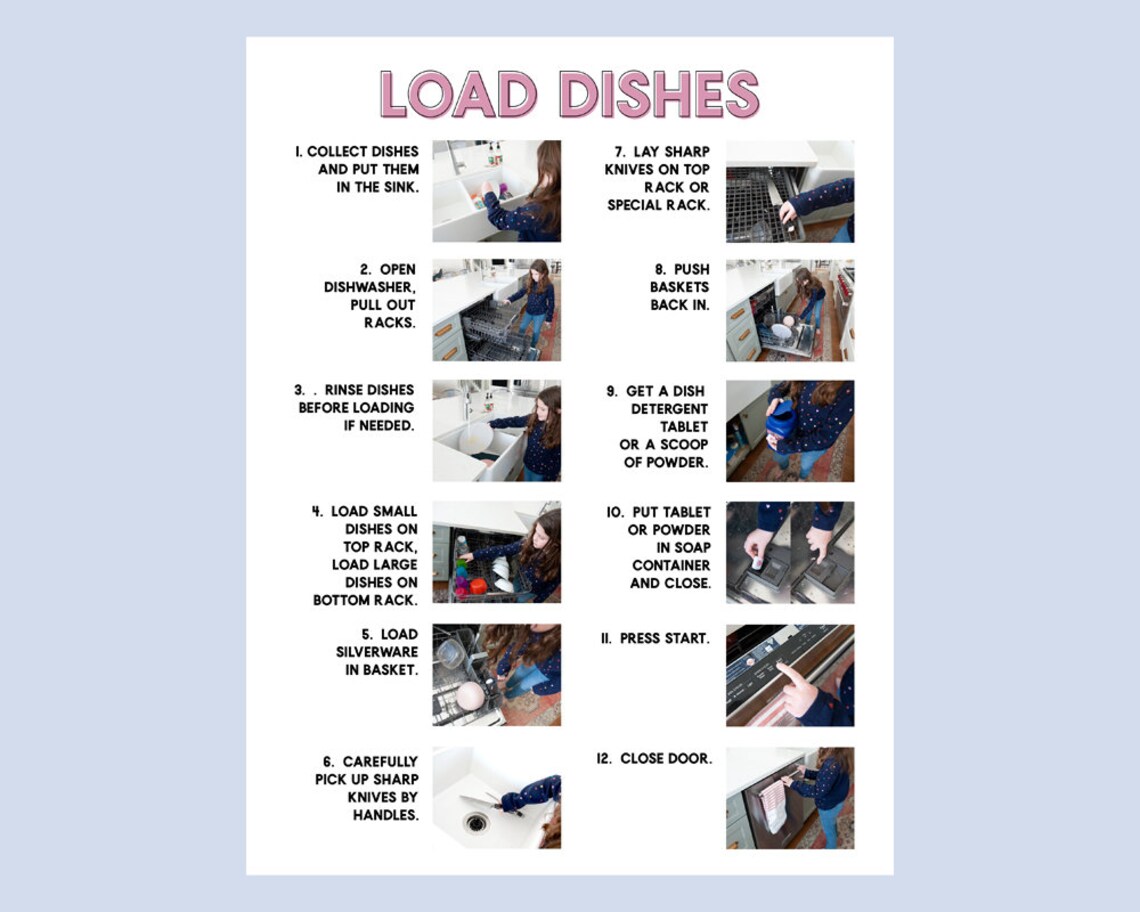 LOAD DISHES

1. COLLECT DISHES AND PUT THEM IN THE SINK.

2. OPEN DISHWASHER, PULL OUT RACKS.

3. . RINSE DISHES BEFORE LOADING IF NEEDED.

4. LOAD SMALL DISHES ON TOP RACK, LOAD LARGE DISHES ON BOTTOM RACK.

5. LOAD SILVERWARE IN BASKET.

6. CAREFULLY PICK UP SHARP KNIVES BY HANDLES.

7. LAY SHARP KNIVES ON TOP RACK OR SPECIAL RACK.

8. PUSH BASKETS BACK IN.

9. GET A DISH DETERGENT TABLET OR A SCOOP OF POWDER.

10. PUT TABLET OR POWDER IN SOAP CONTAINER AND CLOSE.

11. PRESS START.

12. CLOSE DOOR.