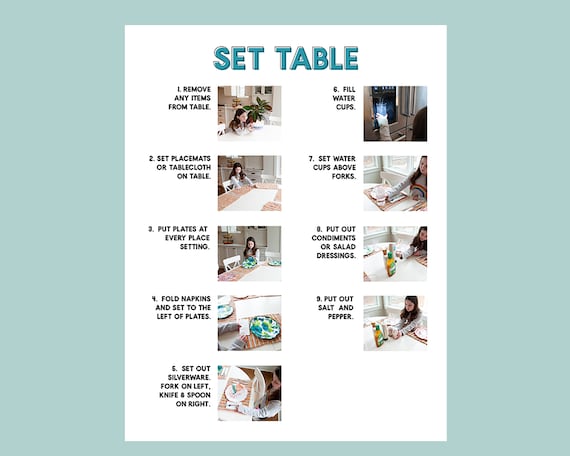 SET TABLE

1. REMOVE ANY ITEMS FROM TABLE.

2. SET PLACEMATS OR TABLECLOTH ON TABLE.

3. PUT PLATES AT EVERY PLACE SETTING.

4. FOLD NAPKINS AND SET TO THE LEFT OF PLATES.

5. SET OUT SILVERWARE. FORK ON LEFT, KNIFE & SPOON ON RIGHT.

6. FILL WATER CUPS.

7. SET WATER CUPS ABOVE FORKS.

8. PUT OUT CONDIMENTS OR SALAD DRESSINGS.

9. PUT OUT SALT AND PEPPER.