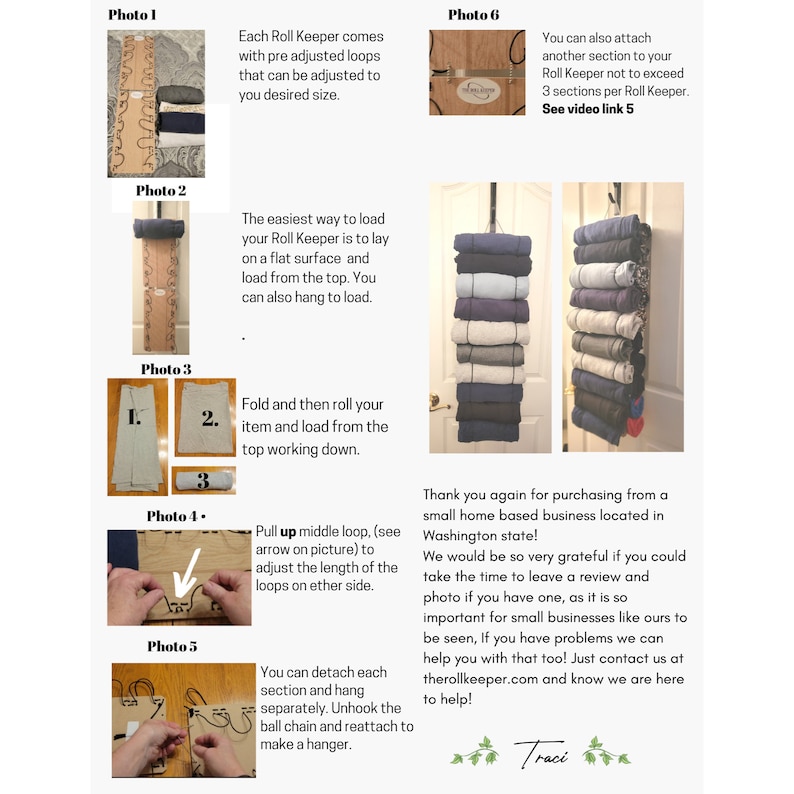 Photo 1

Each Roll Keeper comes with pre adjusted loops that can be adjusted to you desired size.

Photo 2

The easiest way to load your Roll Keeper is to lay on a flat surface and load from the top. You can also hang to load.

.

Photo 3

1. 2. 3

Fold and then roll your item and load from the top working down.

Photo 4 •

Pull **up** middle loop, (see arrow on picture) to adjust the length of the loops on ether side.

Photo 5

You can detach each section and hang separately. Unhook the ball chain and reattach to make a hanger.

Photo 6

THE ROLL KEEPER

You can also attach another section to your Roll Keeper not to exceed 3 sections per Roll Keeper. **See video link 5**

Thank you again for purchasing from a small home based business located in Washington state!
We would be so very grateful if you could take the time to leave a review and photo if you have one, as it is so important for small businesses like ours to be seen, If you have problems we can help you with that too! Just contact us at therollkeeper.com and know we are here to help!

Traci