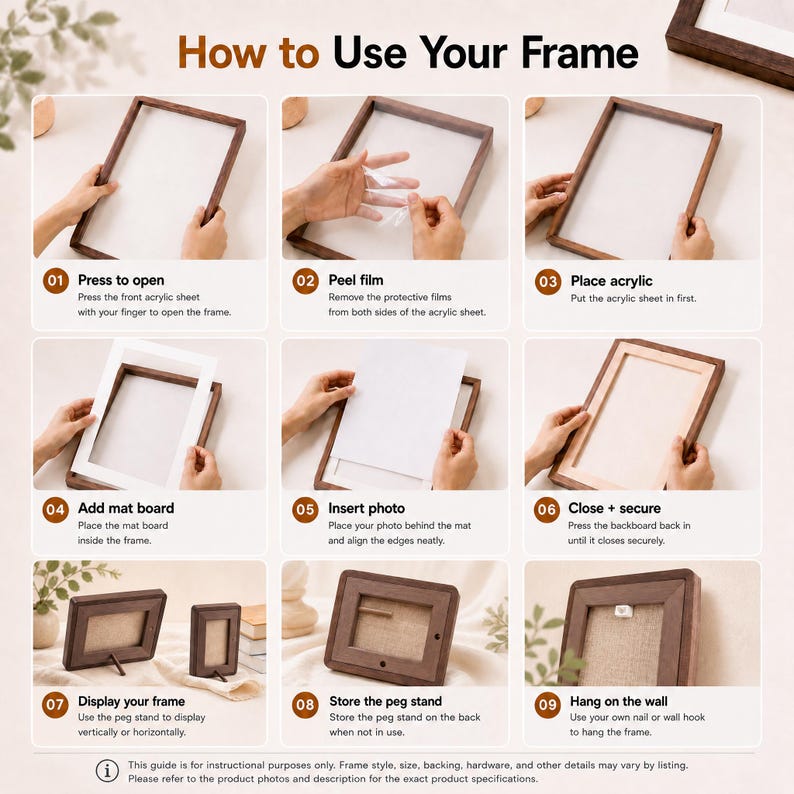 How to Use Your Frame

01 Press to open
Press the front acrylic sheet with your finger to open the frame.

02 Peel film
Remove the protective films from both sides of the acrylic sheet.

03 Place acrylic
Put the acrylic sheet in first.

04 Add mat board
Place the mat board inside the frame.

05 Insert photo
Place your photo behind the mat and align the edges neatly.

06 Close + secure
Press the backboard back in until it closes securely.

07 Display your frame
Use the peg stand to display vertically or horizontally.

08 Store the peg stand
Store the peg stand on the back when not in use.

09 Hang on the wall
Use your own nail or wall hook to hang the frame.

This guide is for instructional purposes only. Frame style, size, backing, hardware, and other details may vary by listing. Please refer to the product photos and description for the exact product specifications.