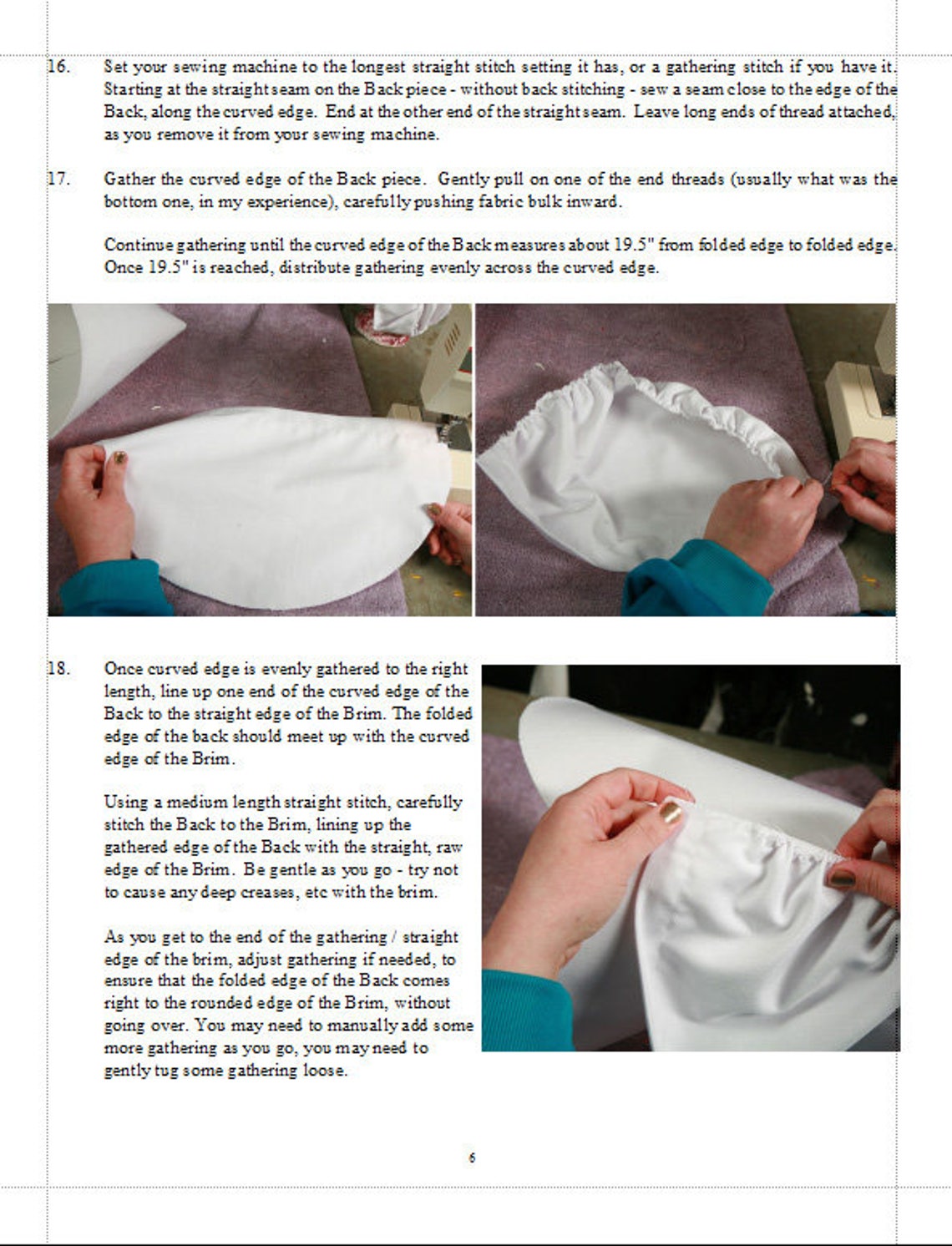 16. Set your sewing machine to the longest straight stitch setting it has, or a gathering stitch if you have it. Starting at the straight seam on the Back piece - without back stitching - sew a seam close to the edge of the Back, along the curved edge. End at the other end of the straight seam. Leave long ends of thread attached, as you remove it from your sewing machine.

17. Gather the curved edge of the Back piece. Gently pull on one of the end threads (usually what was the bottom one, in my experience), carefully pushing fabric bulk inward.

Continue gathering until the curved edge of the Back measures about 19.5" from folded edge to folded edge. Once 19.5" is reached, distribute gathering evenly across the curved edge.

18. Once curved edge is evenly gathered to the right length, line up one end of the curved edge of the Back to the straight edge of the Brim. The folded edge of the back should meet up with the curved edge of the Brim.

Using a medium length straight stitch, carefully stitch the Back to the Brim, lining up the gathered edge of the Back with the straight, raw edge of the Brim. Be gentle as you go - try not to cause any deep creases, etc with the brim.

As you get to the end of the gathering / straight edge of the brim, adjust gathering if needed, to ensure that the folded edge of the Back comes right to the rounded edge of the Brim, without going over. You may need to manually add some more gathering as you go, you may need to gently tug some gathering loose.

6