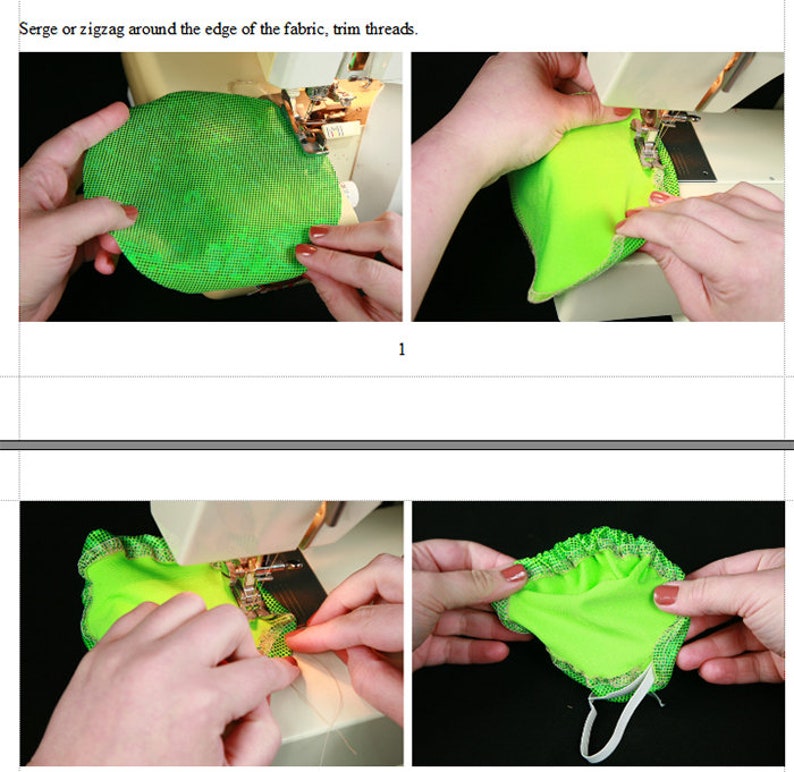 Serge or zigzag around the edge of the fabric, trim threads.

1