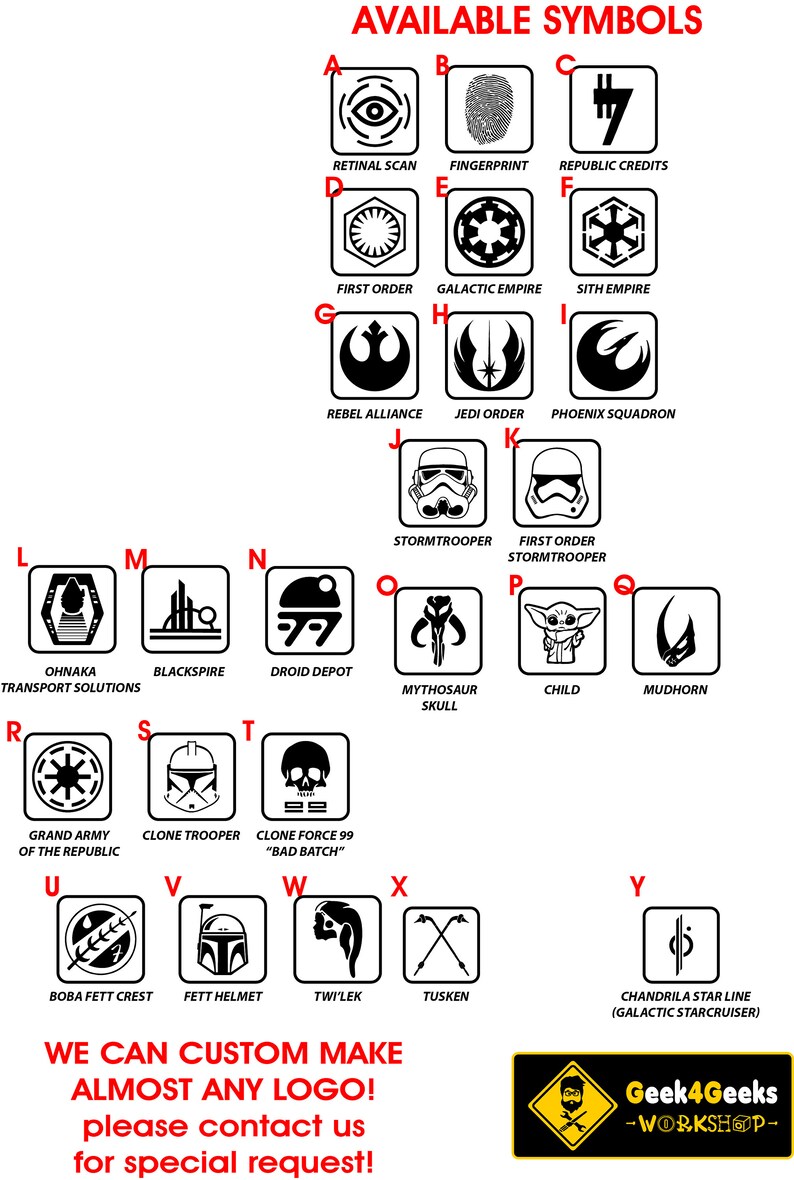 AVAILABLE SYMBOLS

A
RETINAL SCAN

B
FINGERPRINT

C
REPUBLIC CREDITS

D
FIRST ORDER

E
GALACTIC EMPIRE

F
SITH EMPIRE

G
REBEL ALLIANCE

H
JEDI ORDER

I
PHOENIX SQUADRON

J
STORMTROOPER

K
FIRST ORDER STORMTROOPER

L
OHNAKA TRANSPORT SOLUTIONS

M
BLACKSPIRE

N
DROID DEPOT

O
MYTHOSAUR SKULL

P
CHILD

Q
MUDHORN

R
GRAND ARMY OF THE REPUBLIC

S
CLONE TROOPER

T
CLONE FORCE 99 "BAD BATCH"

U
BOBA FETT CREST

V
FETT HELMET

W
TWI'LEK

X
TUSKEN

Y
CHANDRILA STAR LINE (GALACTIC STARCRUISER)

WE CAN CUSTOM MAKE ALMOST ANY LOGO! please contact us for special request!

Geek4Geeks
-WORKSHOP-