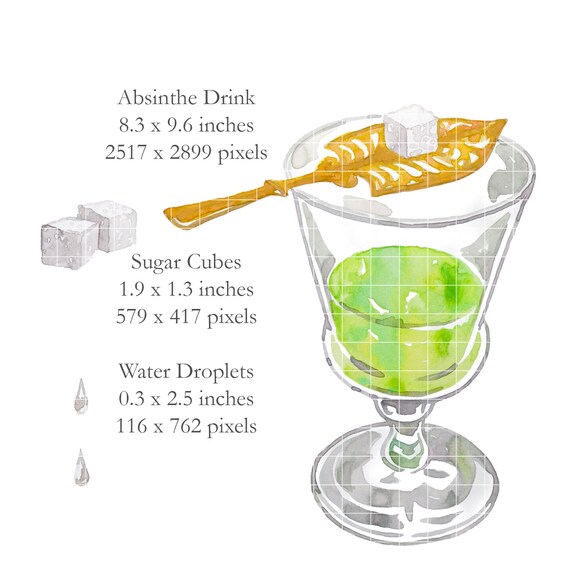 Absinthe Drink
8.3 x 9.6 inches
2517 x 2899 pixels

Sugar Cubes
1.9 x 1.3 inches
579 x 417 pixels

Water Droplets
0.3 x 2.5 inches
116 x 762 pixels