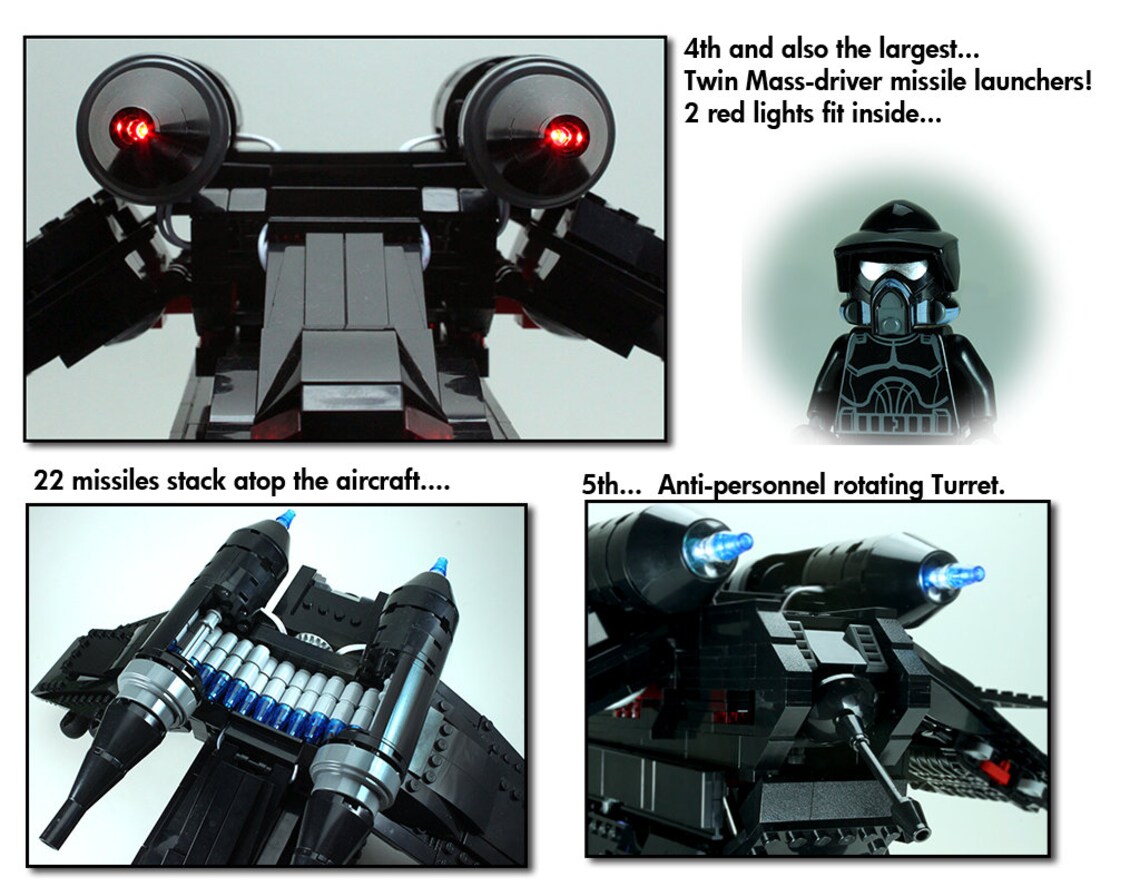 4th and also the largest...
Twin Mass-driver missile launchers!
2 red lights fit inside...

22 missiles stack atop the aircraft....

5th... Anti-personnel rotating Turret.