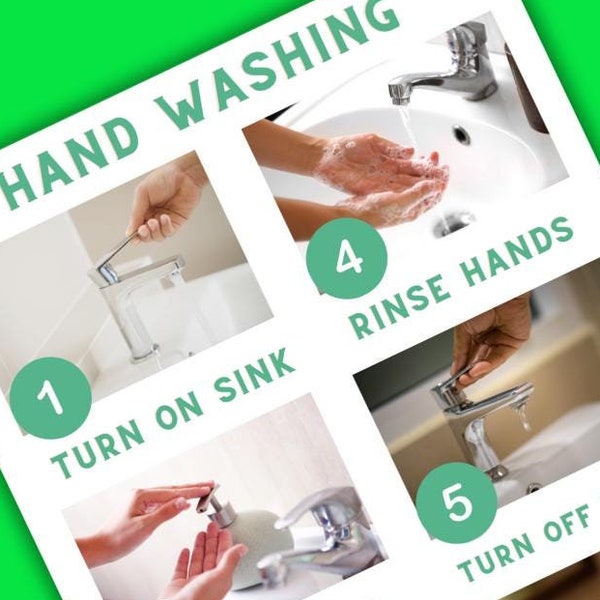 HAND WASHING

1
TURN ON SINK

4
RINSE HANDS

5
TURN OFF