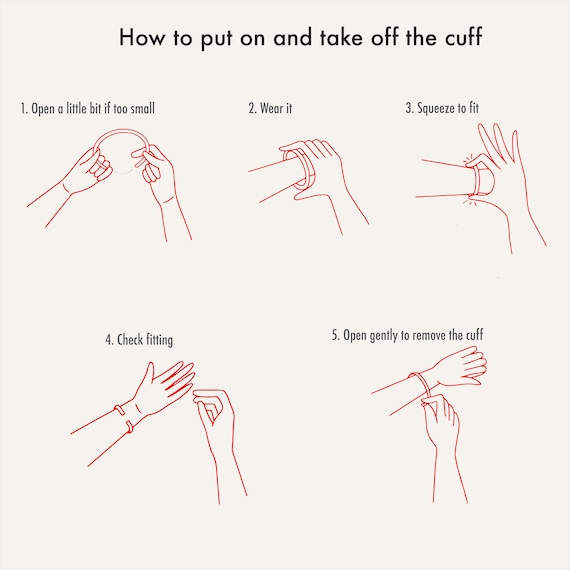 How to put on and take off the cuff

1. Open a little bit if too small

2. Wear it

3. Squeeze to fit

4. Check fitting

5. Open gently to remove the cuff