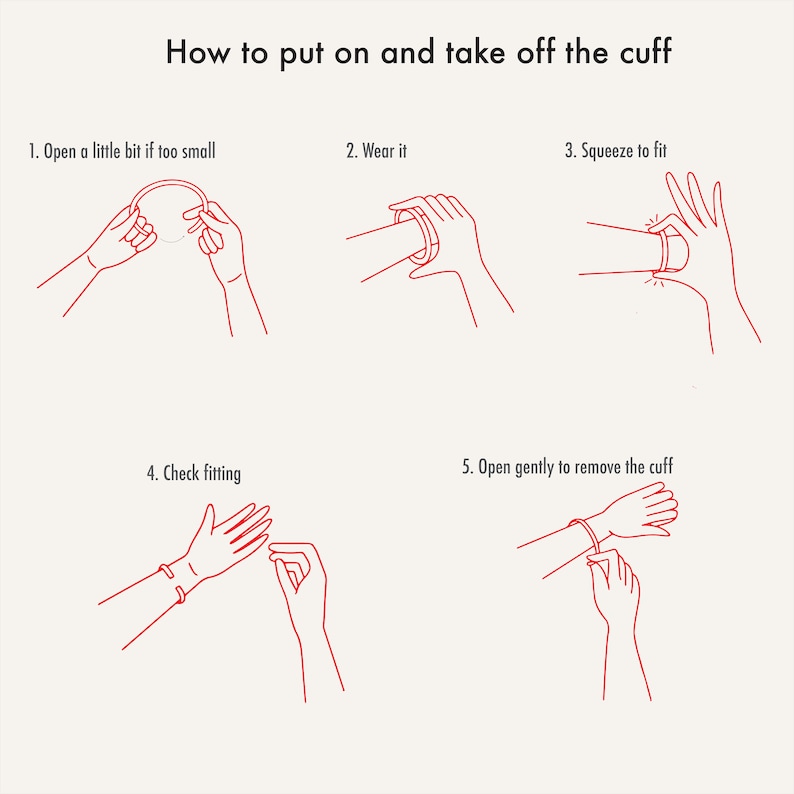 How to put on and take off the cuff

1. Open a little bit if too small

2. Wear it

3. Squeeze to fit

4. Check fitting

5. Open gently to remove the cuff