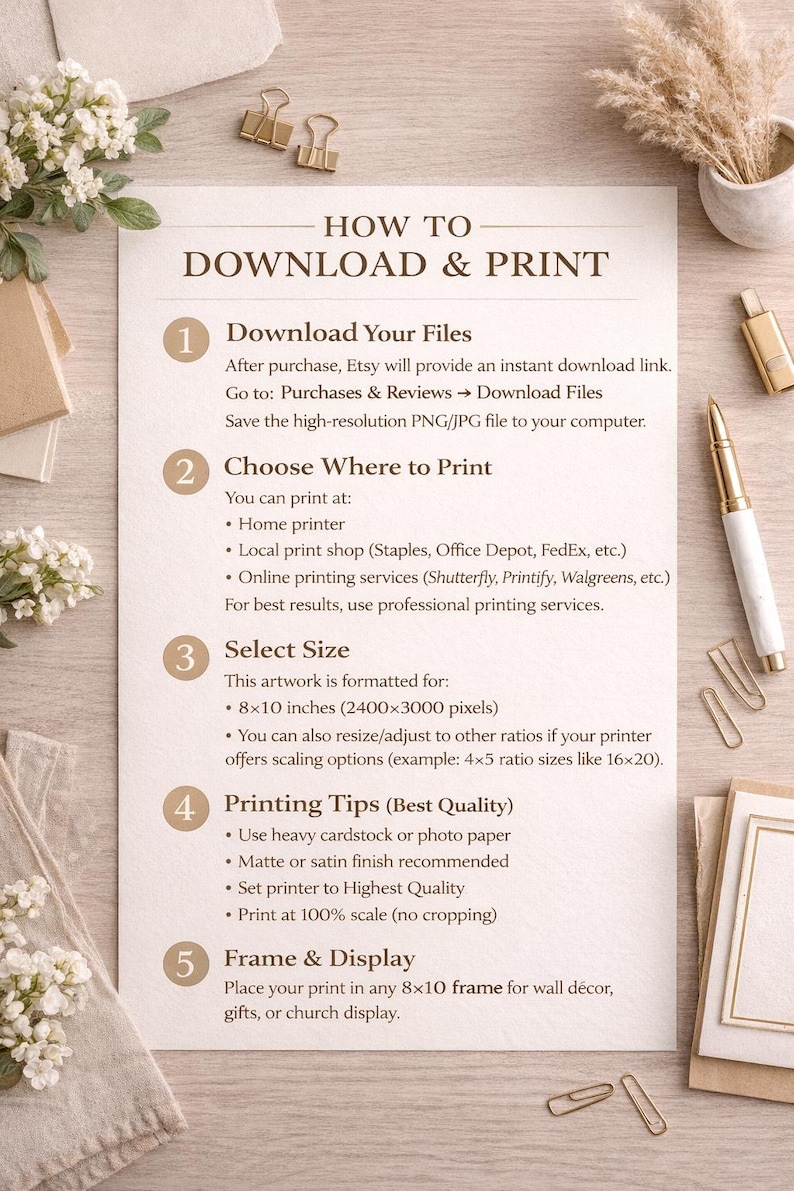 HOW TO
DOWNLOAD & PRINT

1 Download Your Files
After purchase, Etsy will provide an instant download link.
Go to: Purchases & Reviews → Download Files
Save the high-resolution PNG/JPG file to your computer.

2 Choose Where to Print
You can print at:
• Home printer
• Local print shop (Staples, Office Depot, FedEx, etc.)
• Online printing services (Shutterfly, Printify, Walgreens, etc.)
For best results, use professional printing services.

3 Select Size
This artwork is formatted for:
• 8×10 inches (2400×3000 pixels)
• You can also resize/adjust to other ratios if your printer offers scaling options (example: 4×5 ratio sizes like 16×20).

4 Printing Tips (Best Quality)
• Use heavy cardstock or photo paper
• Matte or satin finish recommended
• Set printer to Highest Quality
• Print at 100% scale (no cropping)

5 Frame & Display
Place your print in any 8×10 frame for wall décor, gifts, or church display.