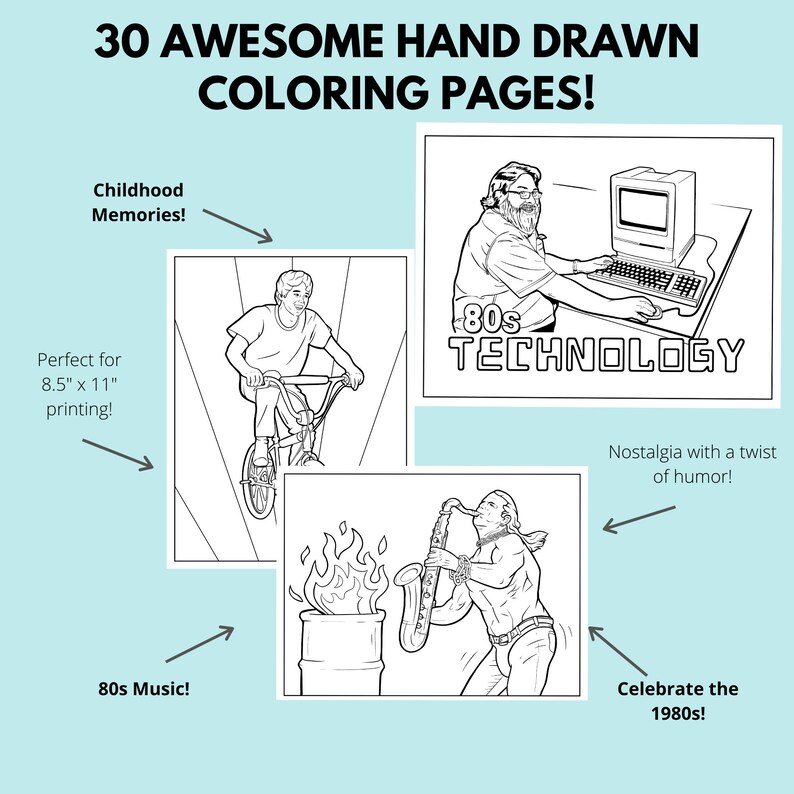 30 AWESOME HAND DRAWN COLORING PAGES!

Childhood Memories!

80s TECHNOLOGY

Perfect for 8.5" x 11" printing!

Nostalgia with a twist of humor!

80s Music!

Celebrate the 1980s!