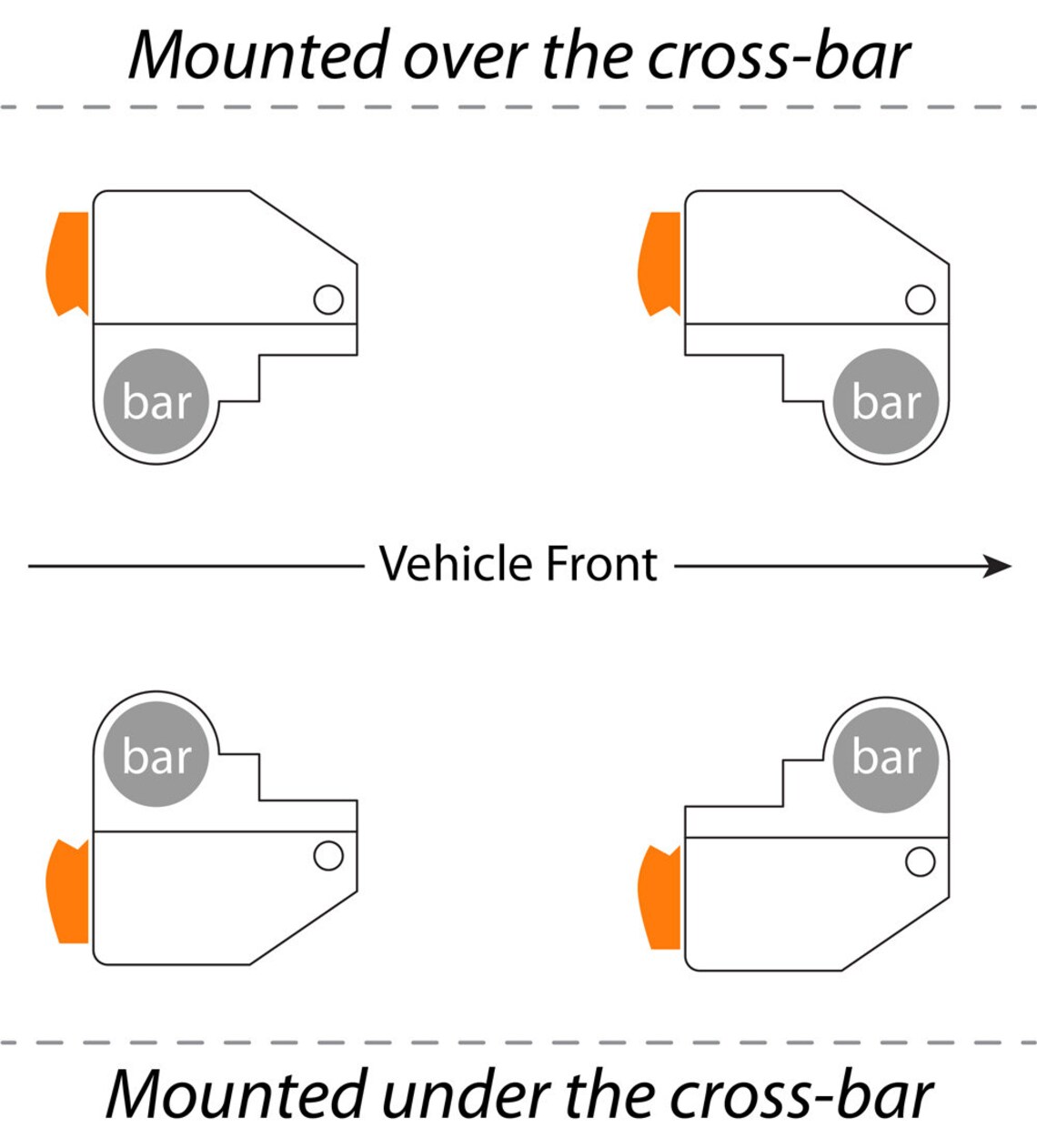 Mounted over the cross-bar

bar

bar

Vehicle Front

bar

bar

Mounted under the cross-bar