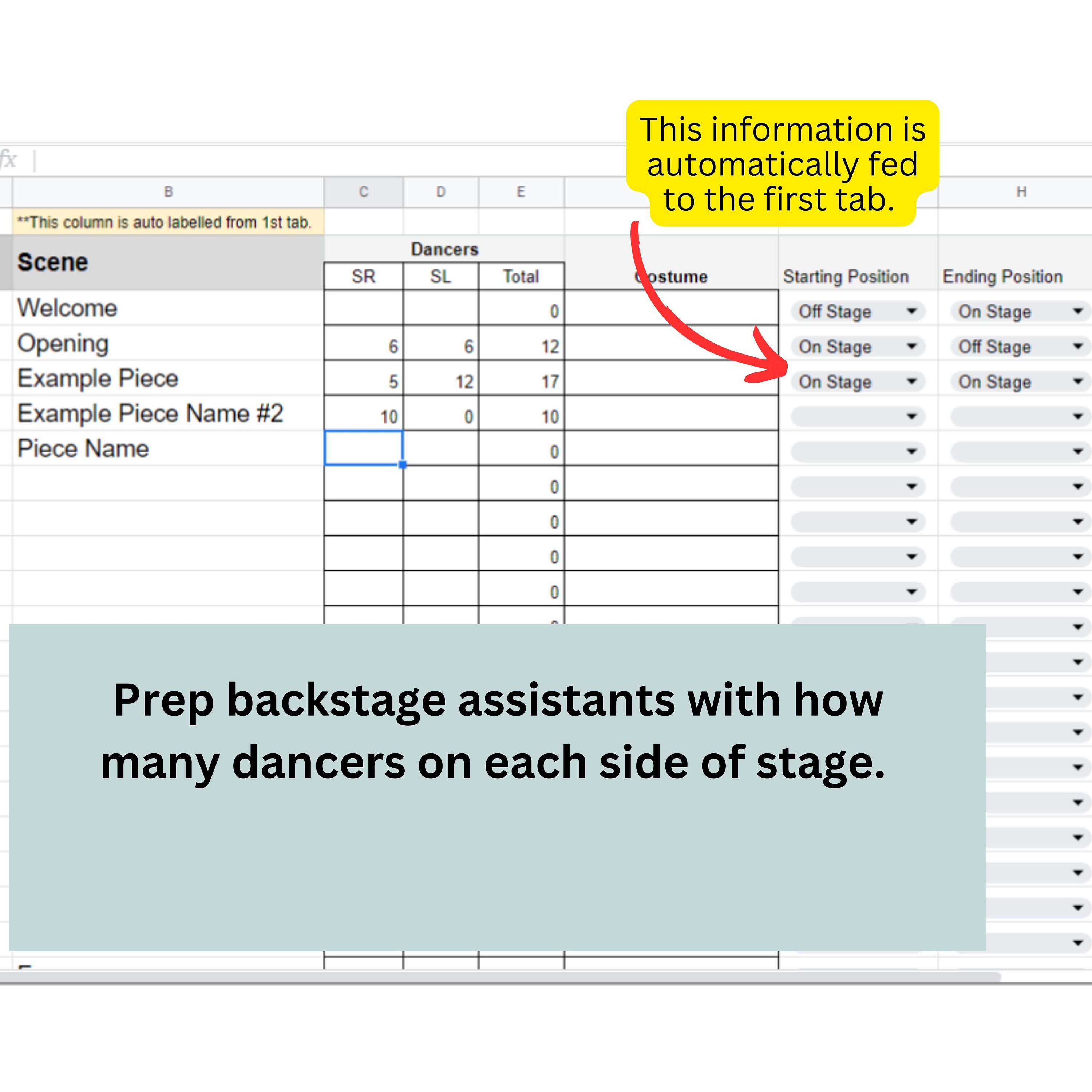 This information is automatically fed to the first tab.

fx

| B | C | D | E | | | H |
|---|---|---|---|---|---|---|
| **This column is auto labelled from 1st tab. | | | | | | |
| Scene | Dancers | | | | | |
| | SR | SL | Total | Costume | Starting Position | Ending Position |
| Welcome | | | 0 | | Off Stage | On Stage |
| Opening | 6 | 6 | 12 | | On Stage | Off Stage |
| Example Piece | 5 | 12 | 17 | | On Stage | On Stage |
| Example Piece Name #2 | 10 | 0 | 10 | | | |
| Piece Name | | | 0 | | | |
| | | | 0 | | | |
| | | | 0 | | | |
| | | | 0 | | | |
| | | | 0 | | | |

Prep backstage assistants with how many dancers on each side of stage.