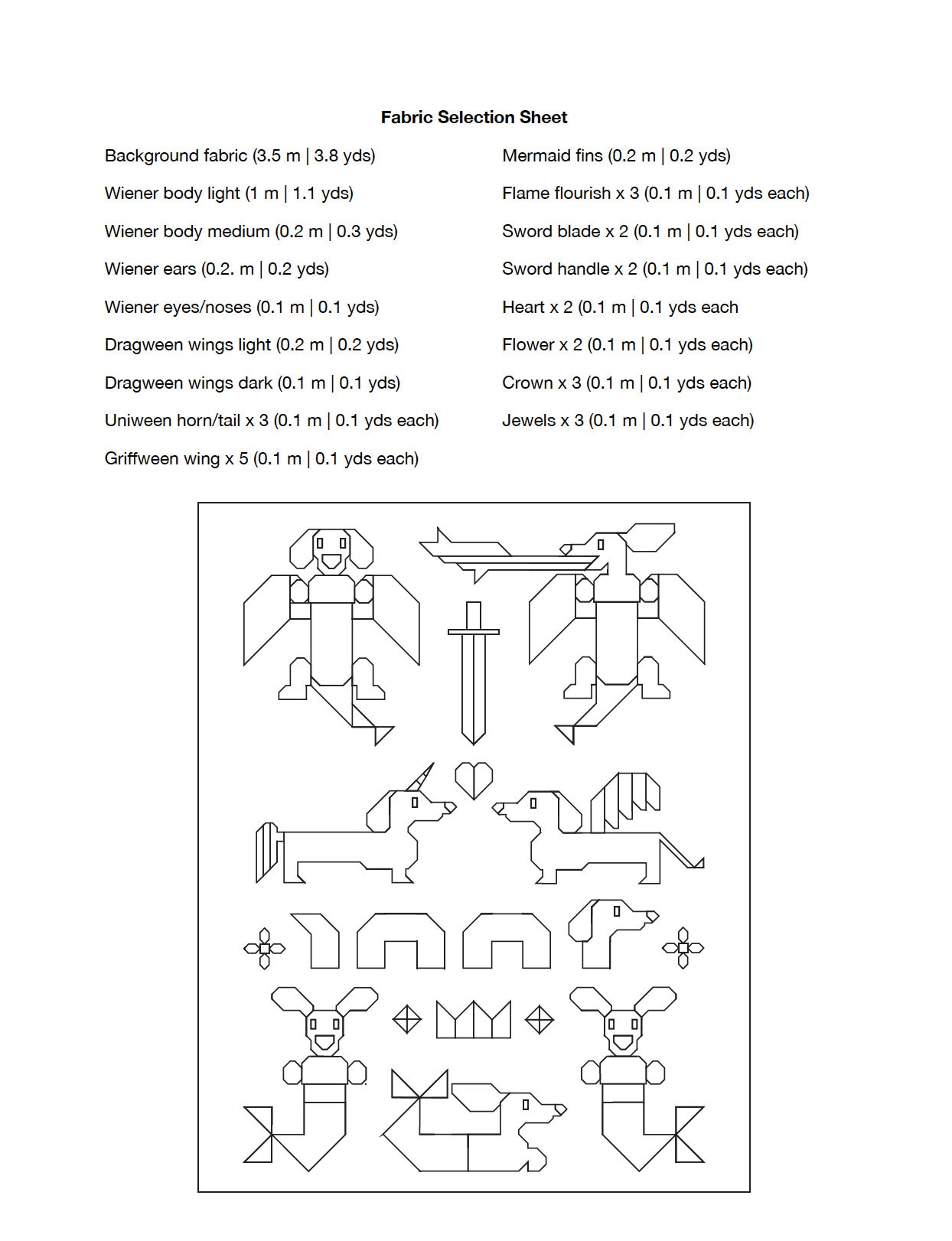 Fabric Selection Sheet

Background fabric (3.5 m | 3.8 yds)

Wiener body light (1 m | 1.1 yds)

Wiener body medium (0.2 m | 0.3 yds)

Wiener ears (0.2. m | 0.2 yds)

Wiener eyes/noses (0.1 m | 0.1 yds)

Dragween wings light (0.2 m | 0.2 yds)

Dragween wings dark (0.1 m | 0.1 yds)

Uniween horn/tail x 3 (0.1 m | 0.1 yds each)

Griffween wing x 5 (0.1 m | 0.1 yds each)

Mermaid fins (0.2 m | 0.2 yds)

Flame flourish x 3 (0.1 m | 0.1 yds each)

Sword blade x 2 (0.1 m | 0.1 yds each)

Sword handle x 2 (0.1 m | 0.1 yds each)

Heart x 2 (0.1 m | 0.1 yds each

Flower x 2 (0.1 m | 0.1 yds each)

Crown x 3 (0.1 m | 0.1 yds each)

Jewels x 3 (0.1 m | 0.1 yds each)