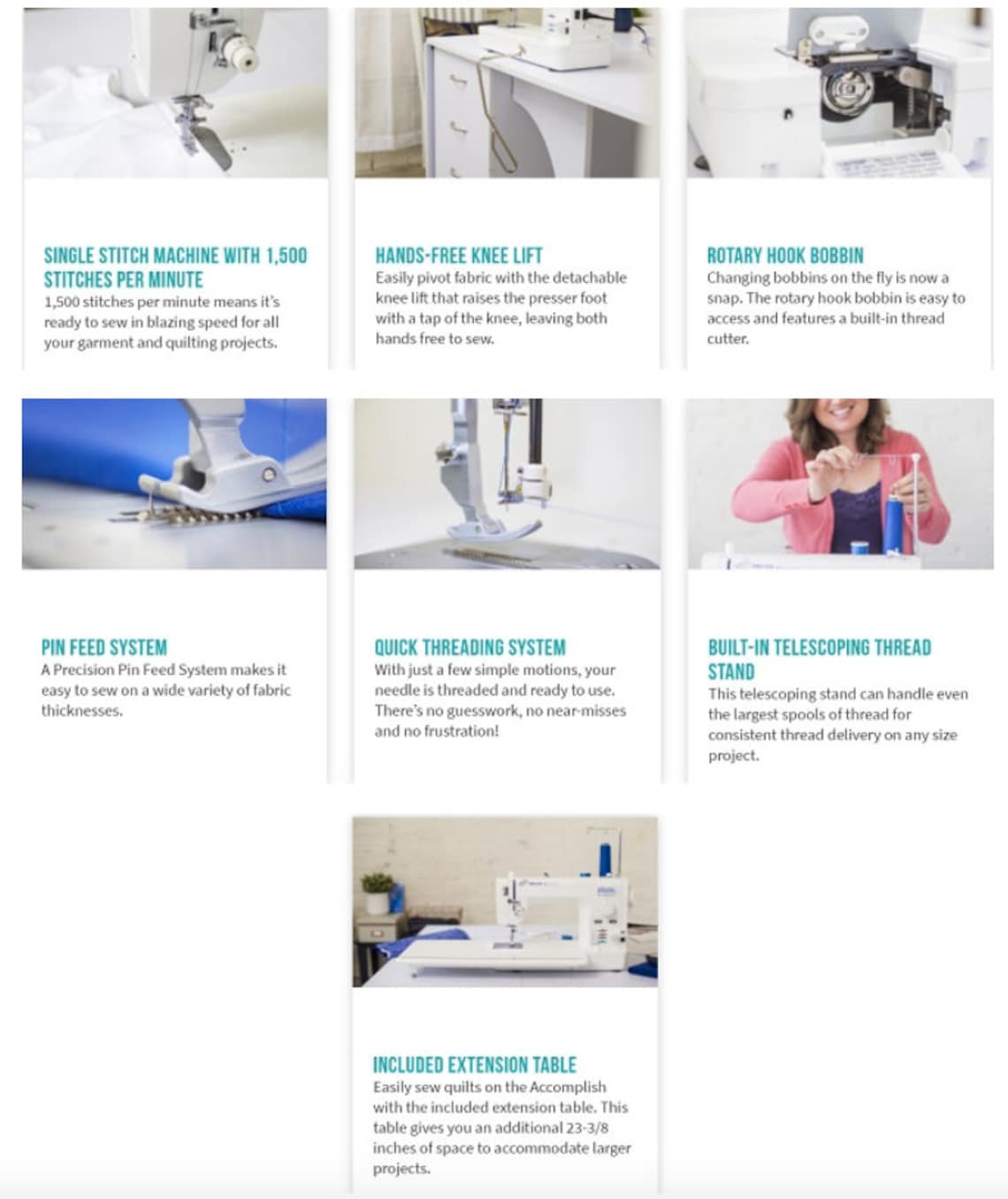 SINGLE STITCH MACHINE WITH 1,500 STITCHES PER MINUTE
1,500 stitches per minute means it's ready to sew in blazing speed for all your garment and quilting projects.

HANDS-FREE KNEE LIFT
Easily pivot fabric with the detachable knee lift that raises the presser foot with a tap of the knee, leaving both hands free to sew.

ROTARY HOOK BOBBIN
Changing bobbins on the fly is now a snap. The rotary hook bobbin is easy to access and features a built-in thread cutter.

PIN FEED SYSTEM
A Precision Pin Feed System makes it easy to sew on a wide variety of fabric thicknesses.

QUICK THREADING SYSTEM
With just a few simple motions, your needle is threaded and ready to use. There's no guesswork, no near-misses and no frustration!

BUILT-IN TELESCOPING THREAD STAND
This telescoping stand can handle even the largest spools of thread for consistent thread delivery on any size project.

INCLUDED EXTENSION TABLE
Easily sew quilts on the Accomplish with the included extension table. This table gives you an additional 23-3/8 inches of space to accommodate larger projects.