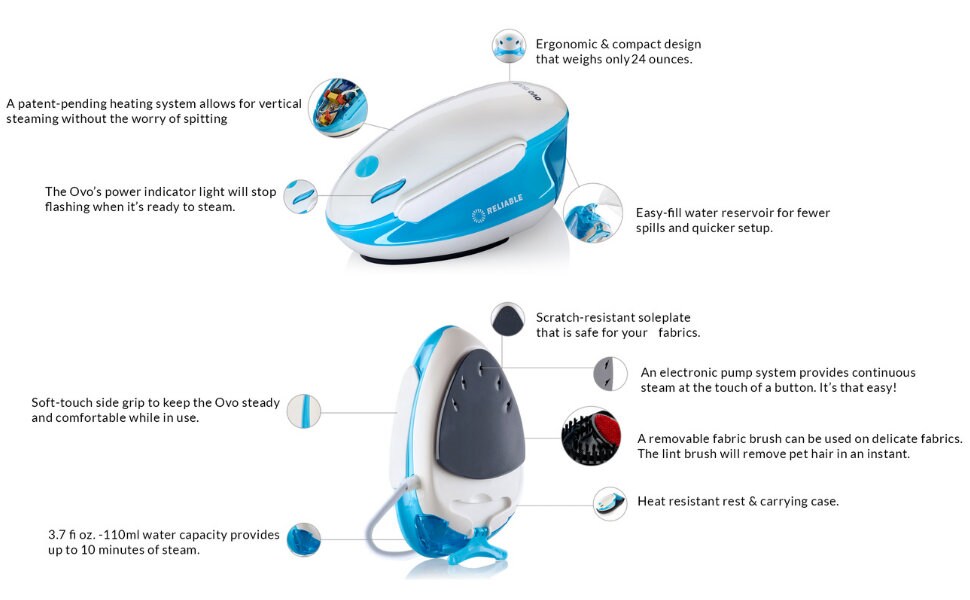 Ergonomic & compact design that weighs only 24 ounces.

A patent-pending heating system allows for vertical steaming without the worry of spitting

The Ovo's power indicator light will stop flashing when it's ready to steam.

RELIABLE

Easy-fill water reservoir for fewer spills and quicker setup.

Scratch-resistant soleplate that is safe for your fabrics.

An electronic pump system provides continuous steam at the touch of a button. It's that easy!

Soft-touch side grip to keep the Ovo steady and comfortable while in use.

A removable fabric brush can be used on delicate fabrics. The lint brush will remove pet hair in an instant.

Heat resistant rest & carrying case.

3.7 fl oz. -110ml water capacity provides up to 10 minutes of steam.