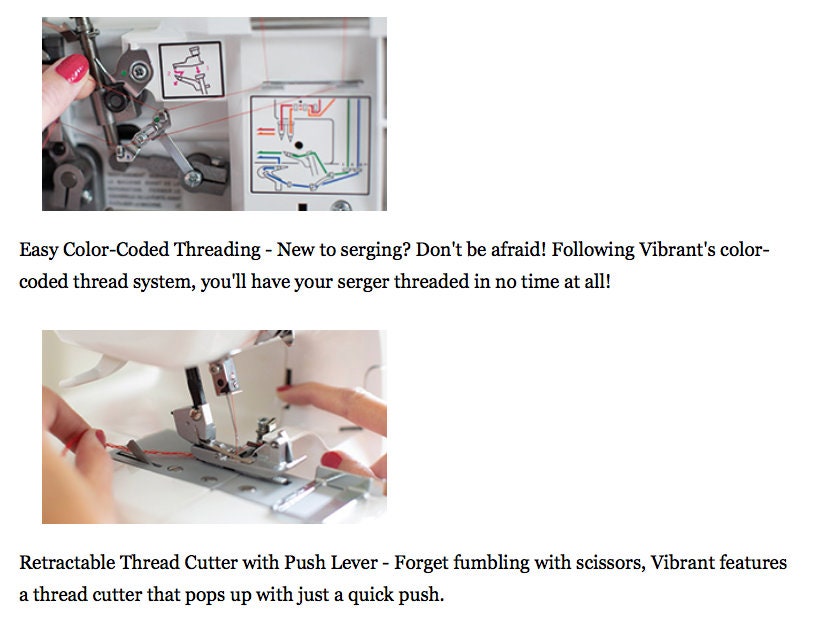 Easy Color-Coded Threading - New to serging? Don't be afraid! Following Vibrant's color-coded thread system, you'll have your serger threaded in no time at all!

Retractable Thread Cutter with Push Lever - Forget fumbling with scissors, Vibrant features a thread cutter that pops up with just a quick push.