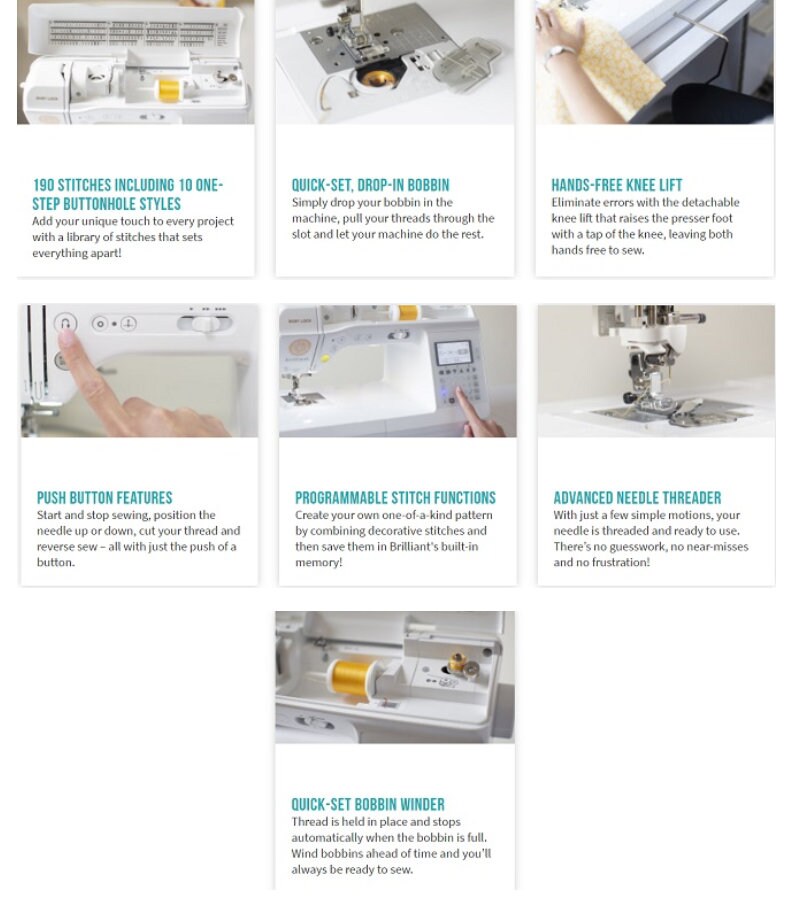 190 STITCHES INCLUDING 10 ONE-STEP BUTTONHOLE STYLES
Add your unique touch to every project with a library of stitches that sets everything apart!

QUICK-SET, DROP-IN BOBBIN
Simply drop your bobbin in the machine, pull your threads through the slot and let your machine do the rest.

HANDS-FREE KNEE LIFT
Eliminate errors with the detachable knee lift that raises the presser foot with a tap of the knee, leaving both hands free to sew.

PUSH BUTTON FEATURES
Start and stop sewing, position the needle up or down, cut your thread and reverse sew – all with just the push of a button.

PROGRAMMABLE STITCH FUNCTIONS
Create your own one-of-a-kind pattern by combining decorative stitches and then save them in Brilliant's built-in memory!

ADVANCED NEEDLE THREADER
With just a few simple motions, your needle is threaded and ready to use. There's no guesswork, no near-misses and no frustration!

QUICK-SET BOBBIN WINDER
Thread is held in place and stops automatically when the bobbin is full. Wind bobbins ahead of time and you'll always be ready to sew.