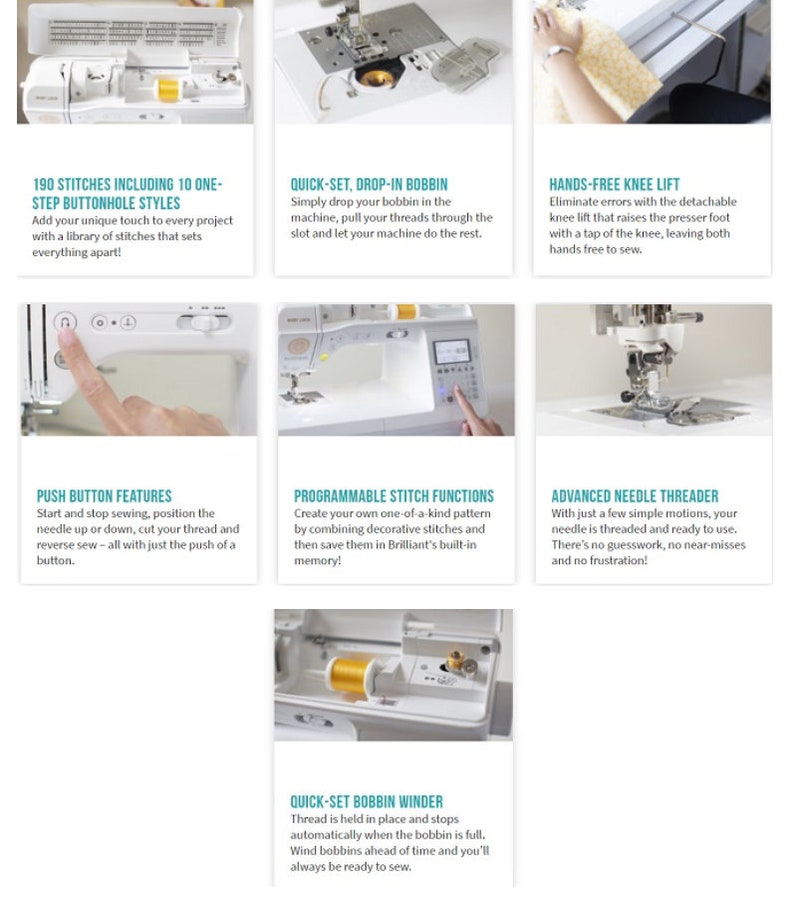 190 STITCHES INCLUDING 10 ONE-STEP BUTTONHOLE STYLES
Add your unique touch to every project with a library of stitches that sets everything apart!

QUICK-SET, DROP-IN BOBBIN
Simply drop your bobbin in the machine, pull your threads through the slot and let your machine do the rest.

HANDS-FREE KNEE LIFT
Eliminate errors with the detachable knee lift that raises the presser foot with a tap of the knee, leaving both hands free to sew.

PUSH BUTTON FEATURES
Start and stop sewing, position the needle up or down, cut your thread and reverse sew – all with just the push of a button.

PROGRAMMABLE STITCH FUNCTIONS
Create your own one-of-a-kind pattern by combining decorative stitches and then save them in Brilliant's built-in memory!

ADVANCED NEEDLE THREADER
With just a few simple motions, your needle is threaded and ready to use. There's no guesswork, no near-misses and no frustration!

QUICK-SET BOBBIN WINDER
Thread is held in place and stops automatically when the bobbin is full. Wind bobbins ahead of time and you'll always be ready to sew.