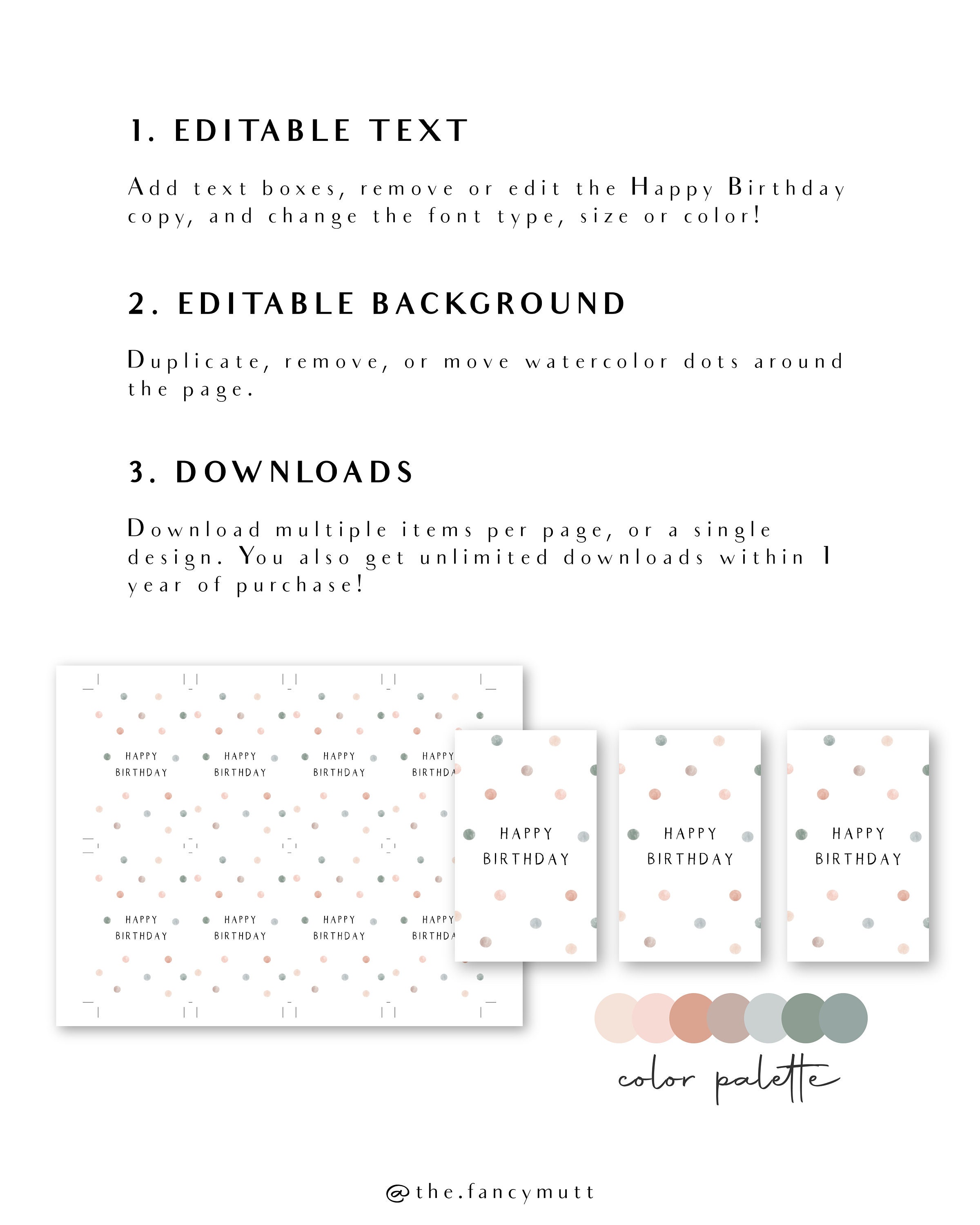 1. EDITABLE TEXT

Add text boxes, remove or edit the Happy Birthday copy, and change the font type, size or color!

2. EDITABLE BACKGROUND

Duplicate, remove, or move watercolor dots around the page.

3. DOWNLOADS

Download multiple items per page, or a single design. You also get unlimited downloads within 1 year of purchase!

HAPPY BIRTHDAY HAPPY BIRTHDAY HAPPY BIRTHDAY HAPPY BIRTHDA

HAPPY BIRTHDAY HAPPY BIRTHDAY HAPPY BIRTHDAY HAPPY BIRTHDA

HAPPY BIRTHDAY

HAPPY BIRTHDAY

HAPPY BIRTHDAY

color palette

@the.fancymutt