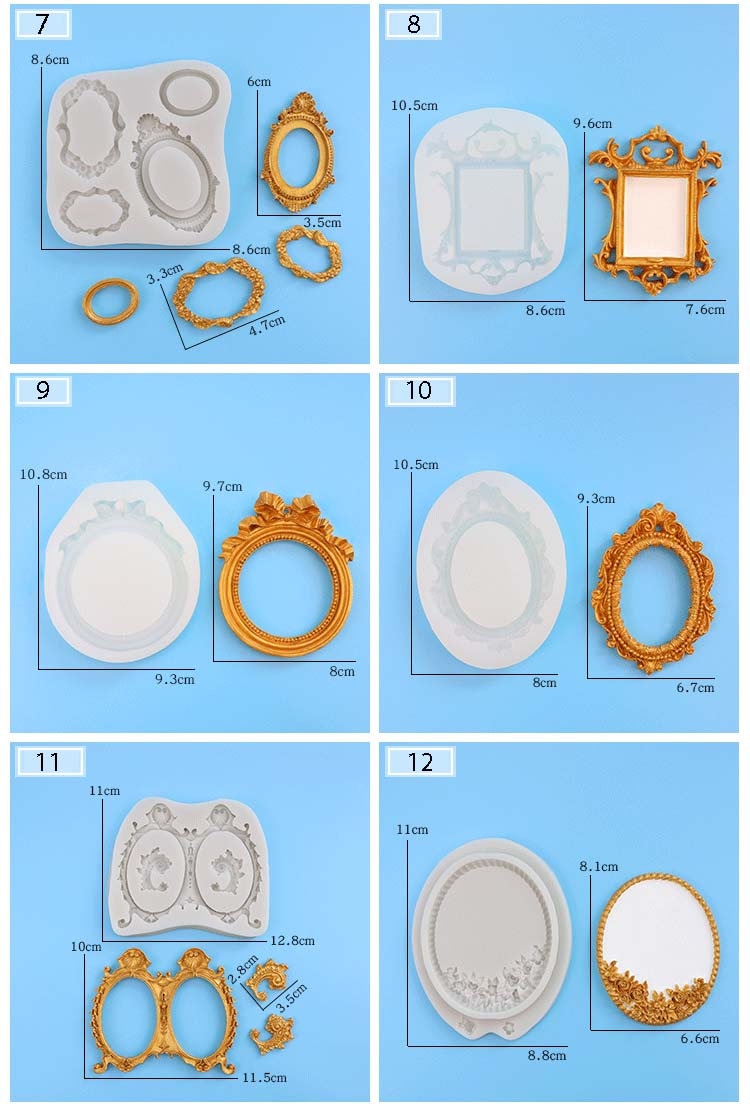 7

8.6cm

6cm

3.5cm

8.6cm

3.3cm

4.7cm

8

10.5cm

9.6cm

8.6cm

7.6cm

9

10.8cm

9.7cm

9.3cm

8cm

10

10.5cm

9.3cm

8cm

6.7cm

11

11cm

12.8cm

10cm

2.8cm

3.5cm

11.5cm

12

11cm

8.1cm

8.8cm

6.6cm